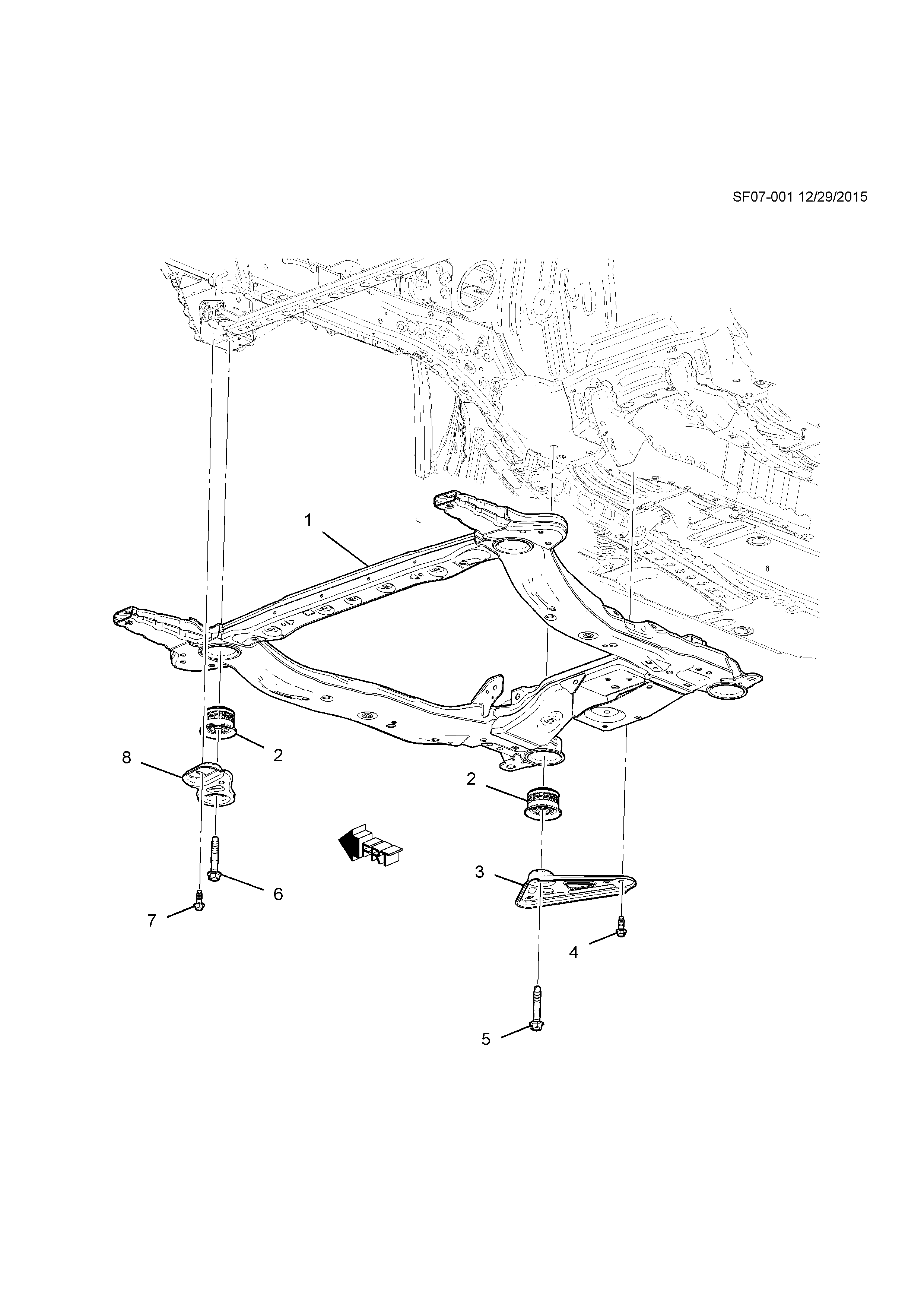 SF07-001 12/29/2015

1

2

8

2

FRT

3

6

7

4

5