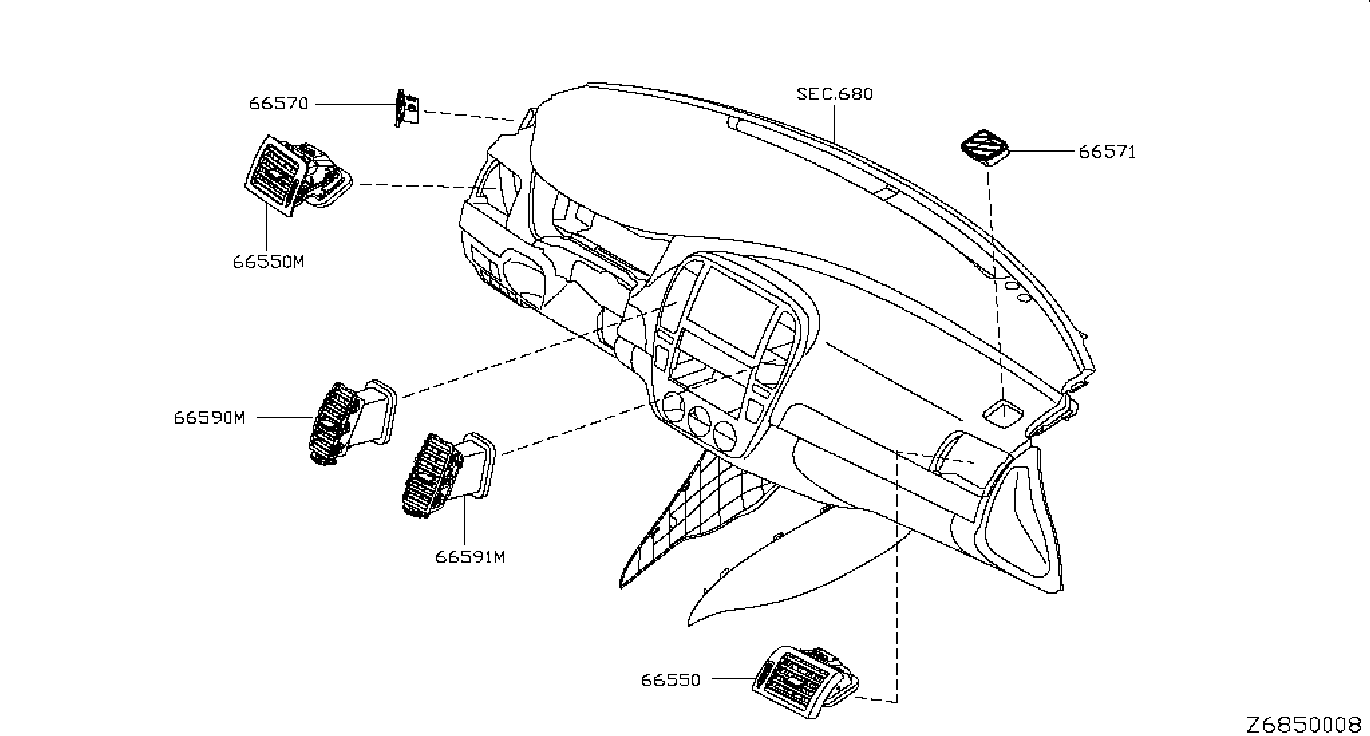 66570

SEC.680

66571

66550M

66590M

66591M

66550

Z6850008