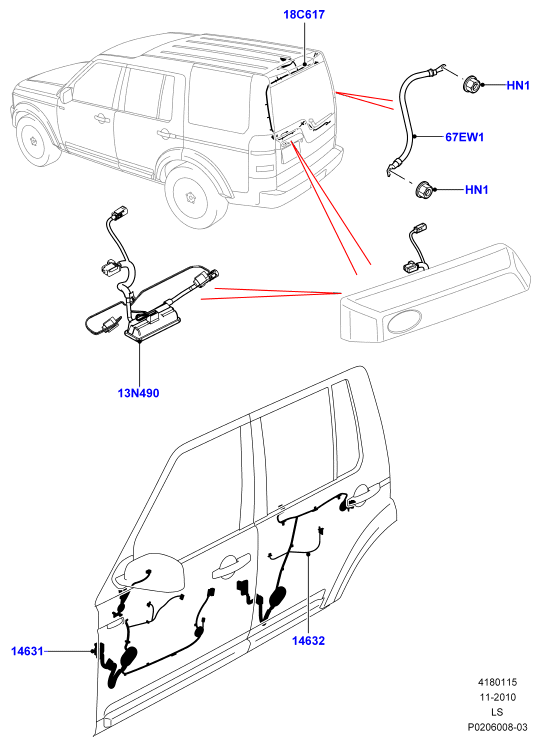 18C617

HN1

67EW1

HN1

13N490

14631

14632

4180115
11-2010
LS
P0206008-03