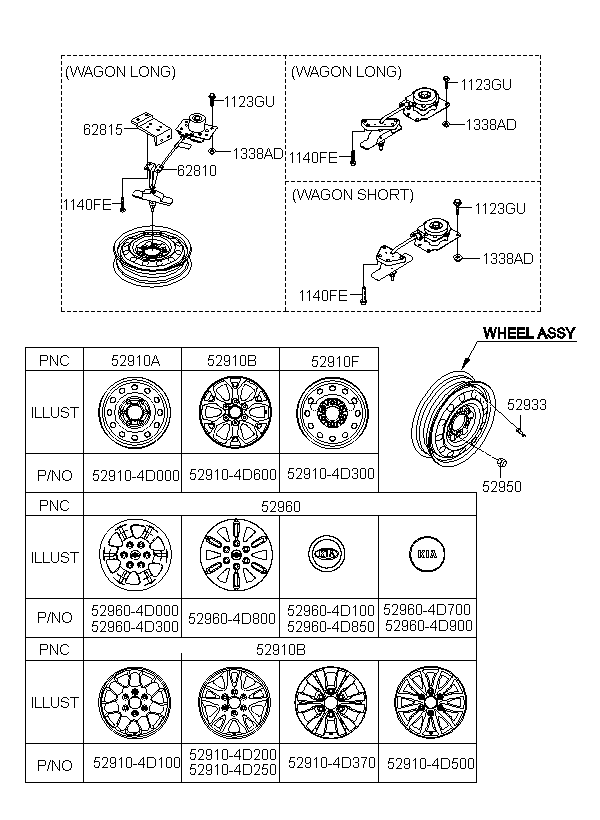 (WAGON LONG)
1123GU
62815
1338AD
62810
1140FE

(WAGON LONG)
1123GU
1338AD
1140FE

(WAGON SHORT)
1123GU
1338AD
1140FE

WHEEL ASSY
52933
52950

| PNC | 52910A | 52910B | 52910F |
|---|---|---|---|
| ILLUST | | | |
| P/NO | 52910-4D000 | 52910-4D600 | 52910-4D300 |

| PNC | 52960 | | | |
|---|---|---|---|---|
| ILLUST | | | KIA | KIA |
| P/NO | 52960-4D000 52960-4D300 | 52960-4D800 | 52960-4D100 52960-4D850 | 52960-4D700 52960-4D900 |

| PNC | 52910B | | | |
|---|---|---|---|---|
| ILLUST | | | | |
| P/NO | 52910-4D100 | 52910-4D200 52910-4D250 | 52910-4D370 | 52910-4D500 |