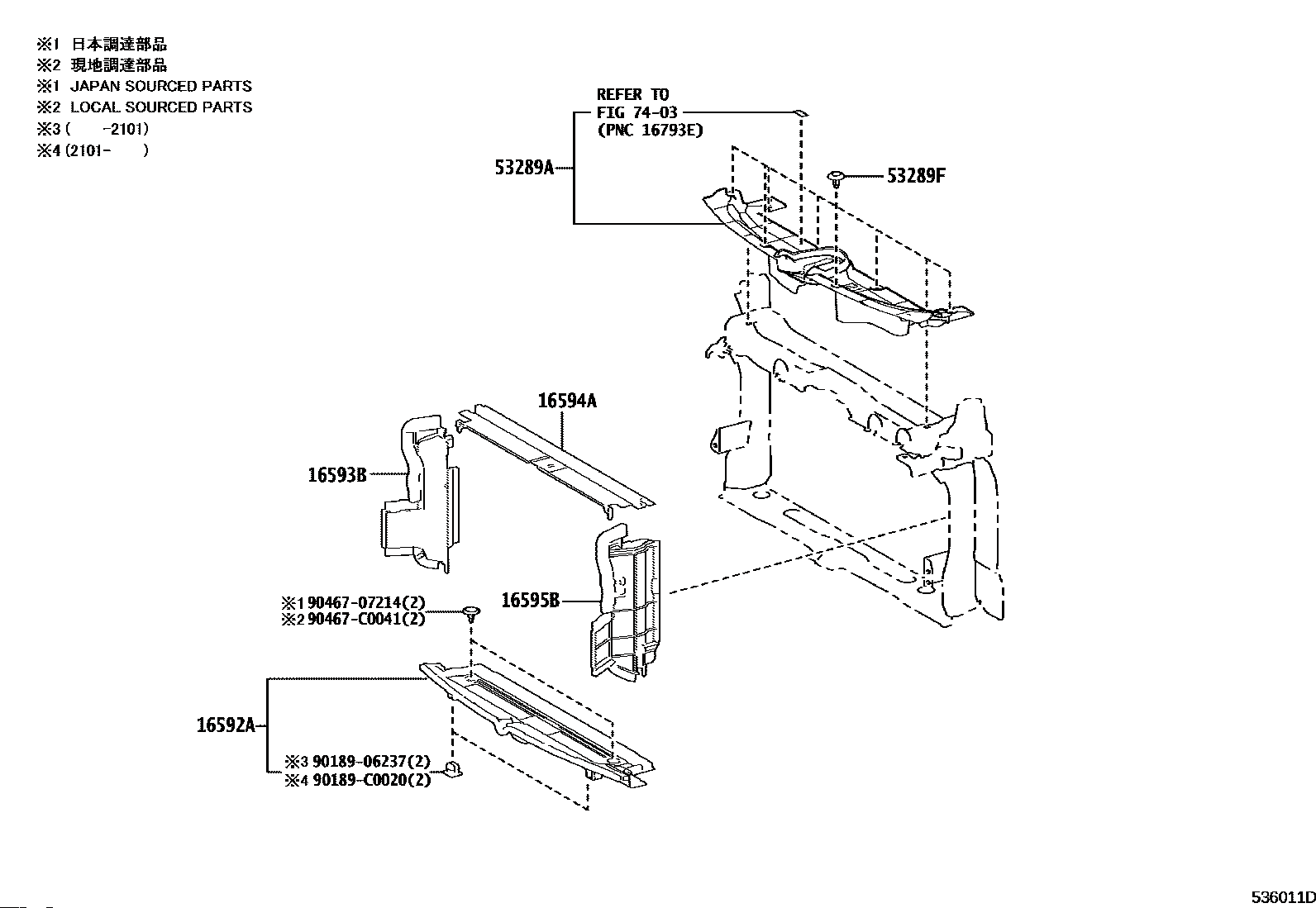 ※1 日本調達部品
※2 現地調達部品
※1 JAPAN SOURCED PARTS
※2 LOCAL SOURCED PARTS
※3 (　　-2101)
※4 (2101-　　)

REFER TO
FIG 74-03
(PNC 16793E)

53289A

53289F

16594A

16593B

16595B

※1 90467-07214(2)
※2 90467-C0041(2)

16592A

※3 90189-06237(2)
※4 90189-C0020(2)

536011D