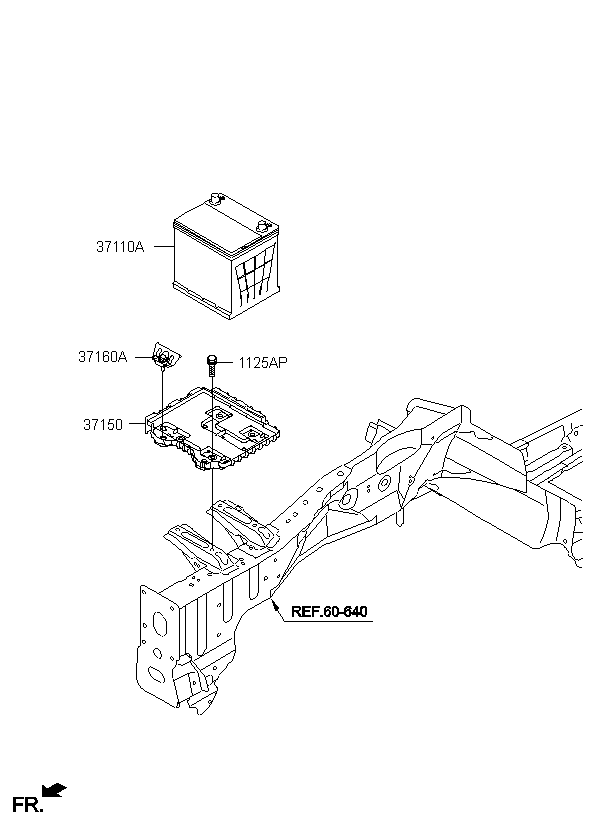 37110A

37160A

1125AP

37150

REF.60-640

FR.