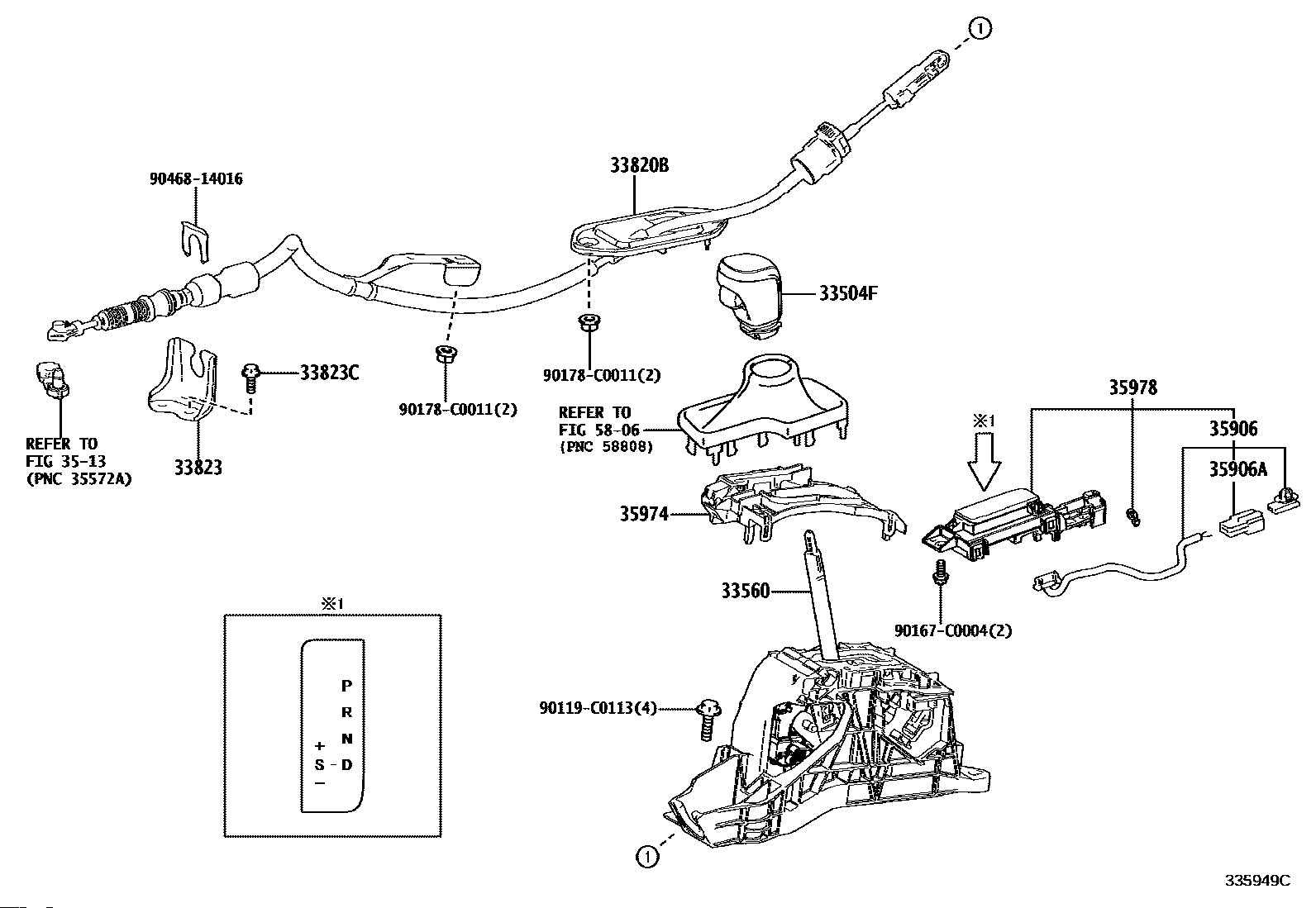 ①

90468-14016

33820B

33504F

33823C

90178-C0011(2)

90178-C0011(2)

REFER TO
FIG 35-13
(PNC 35572A)

33823

REFER TO
FIG 58-06
(PNC 58808)

35978

※1

35906

35906A

35974

33560

90167-C0004(2)

※1

P
R
N
+
S - D
−

90119-C0113(4)

①

335949C