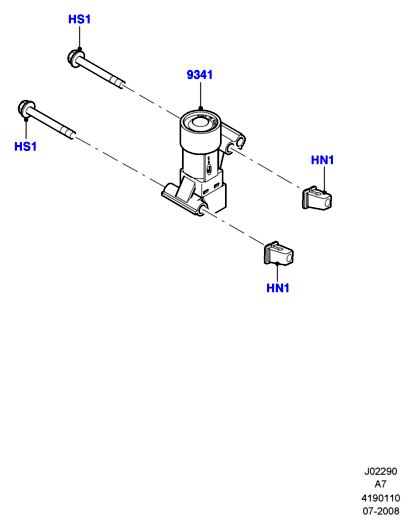 HS1

9341

HS1

HN1

HN1

J02290
A7
4190110
07-2008