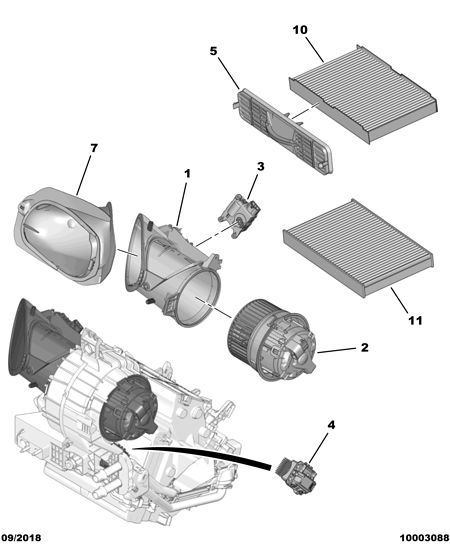 10
5
7
1
3
11
2
4
09/2018
10003088