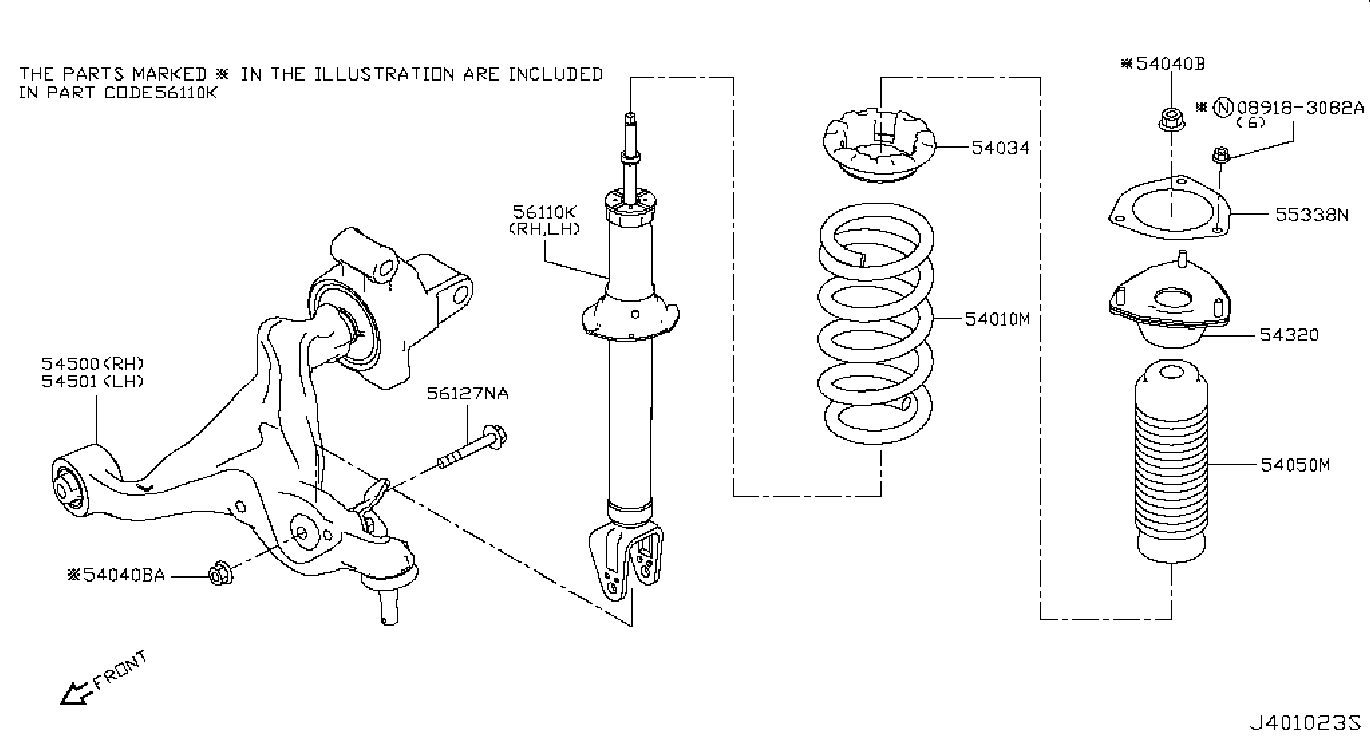 THE PARTS MARKED ※ IN THE ILLUSTRATION ARE INCLUDED IN PART CODE56110K

※54040B

※Ⓝ08918-3082A (6)

54034

55338N

56110K (RH,LH)

54010M

54320

54500(RH)
54501(LH)

56127NA

54050M

※54040BA

FRONT

J401023S