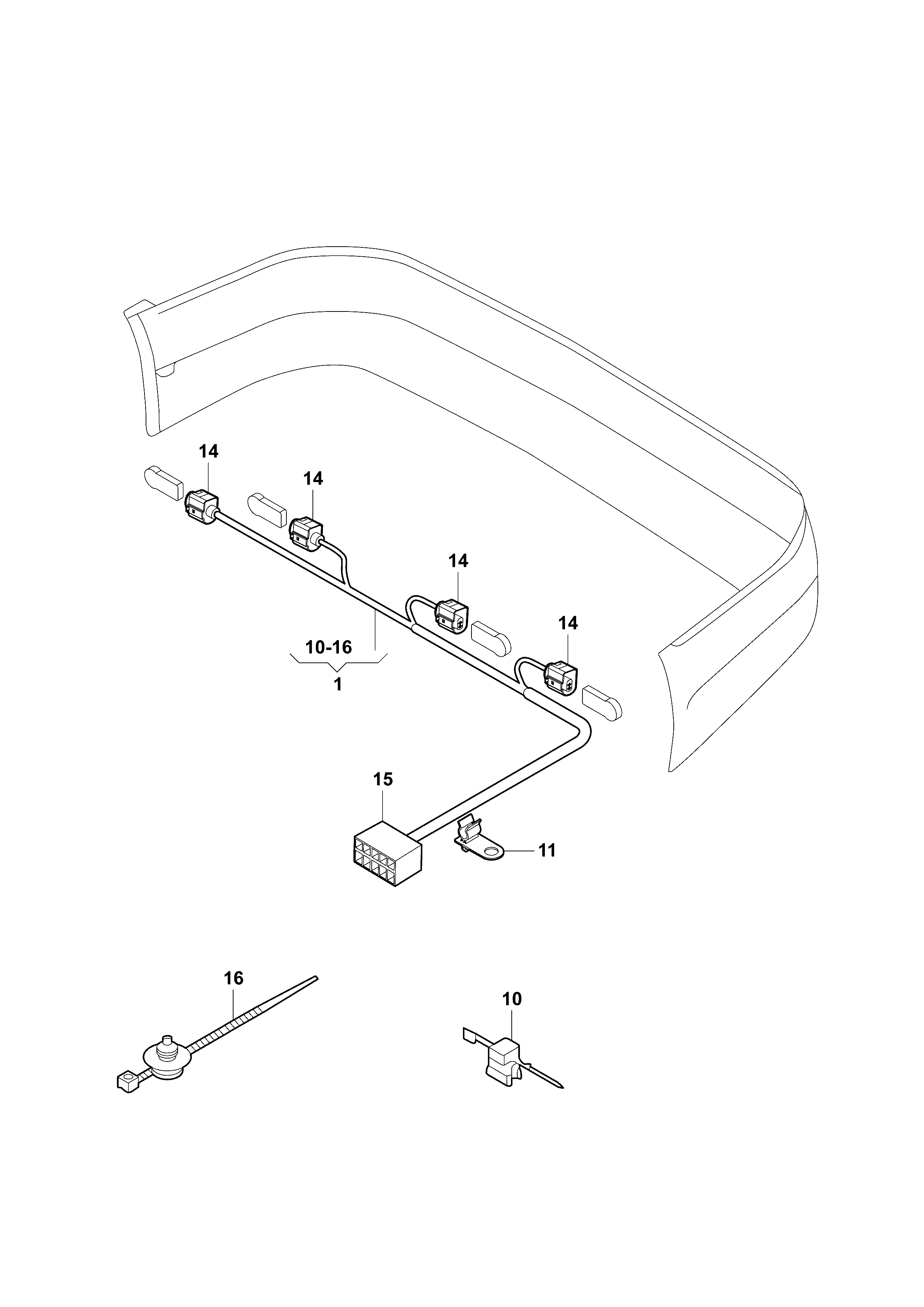 14
14
14
14
10-16
1
15
11
16
10