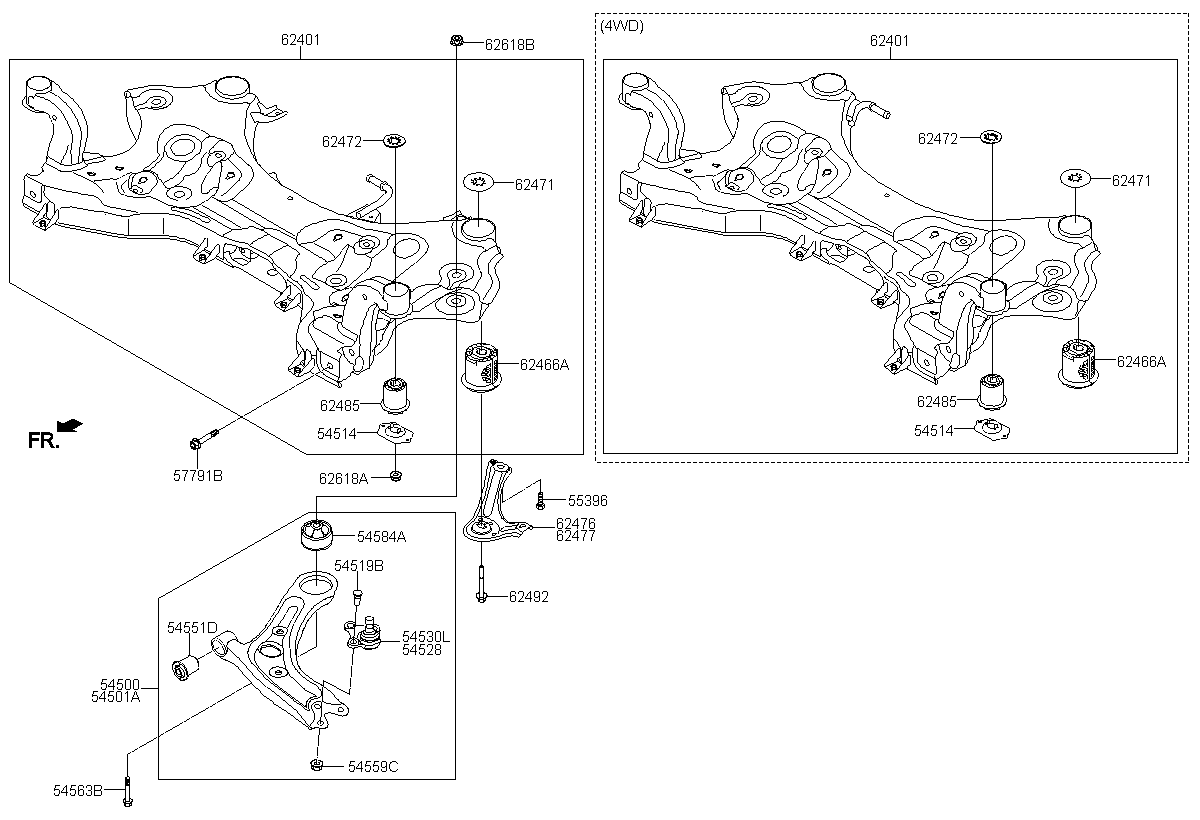 62401
62618B
62472
62471
62466A
62485
54514
FR.
57791B
62618A
55396
62476
62477
54584A
54519B
54551D
54530L
54528
54500
54501A
62492
54559C
54563B
(4WD)
62401
62472
62471
62466A
62485
54514