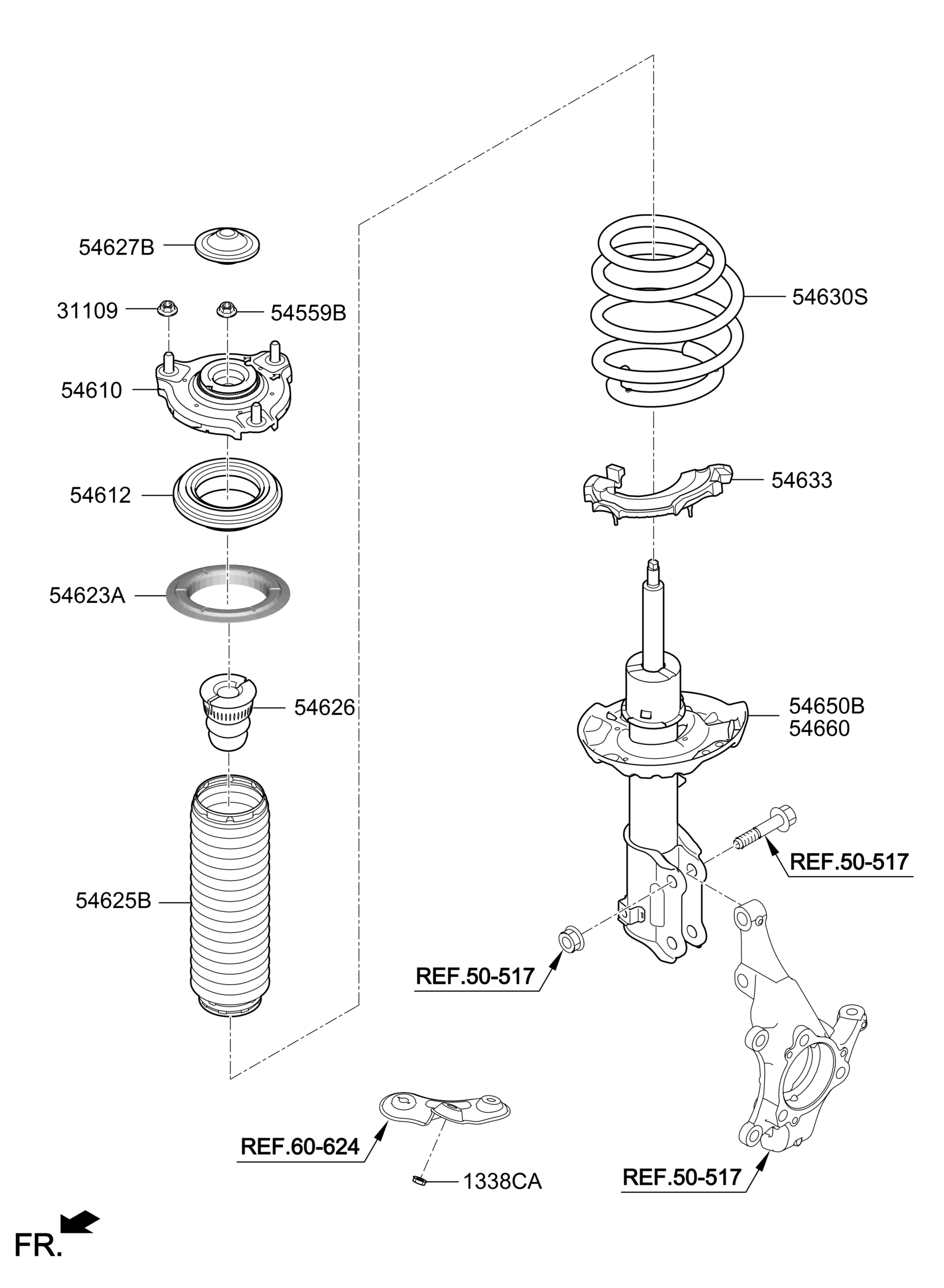 54627B

31109

54559B

54610

54612

54623A

54626

54625B

54630S

54633

54650B
54660

REF.50-517

REF.50-517

REF.60-624

1338CA

REF.50-517

FR.