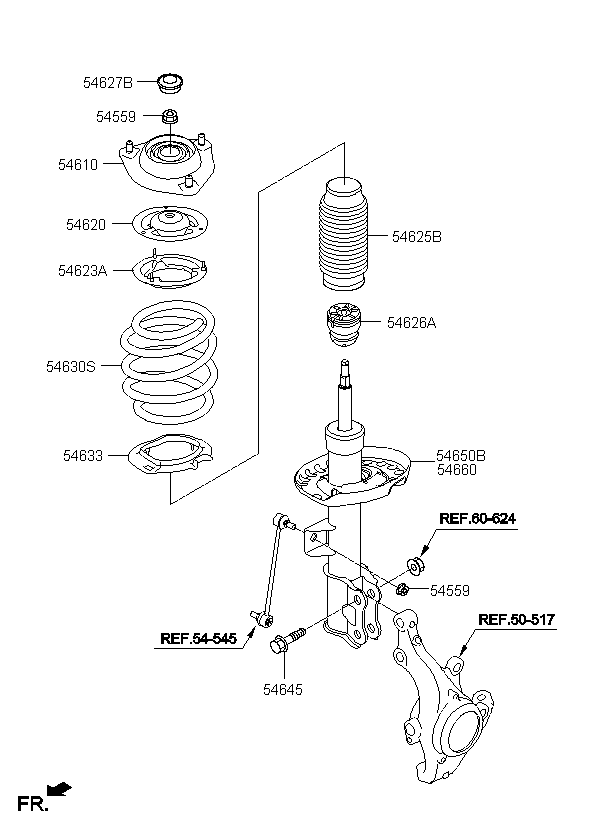 54627B
54559
54610
54620
54623A
54630S
54633
54625B
54626A
54650B
54660
REF.60-624
54559
REF.50-517
REF.54-545
54645
FR.