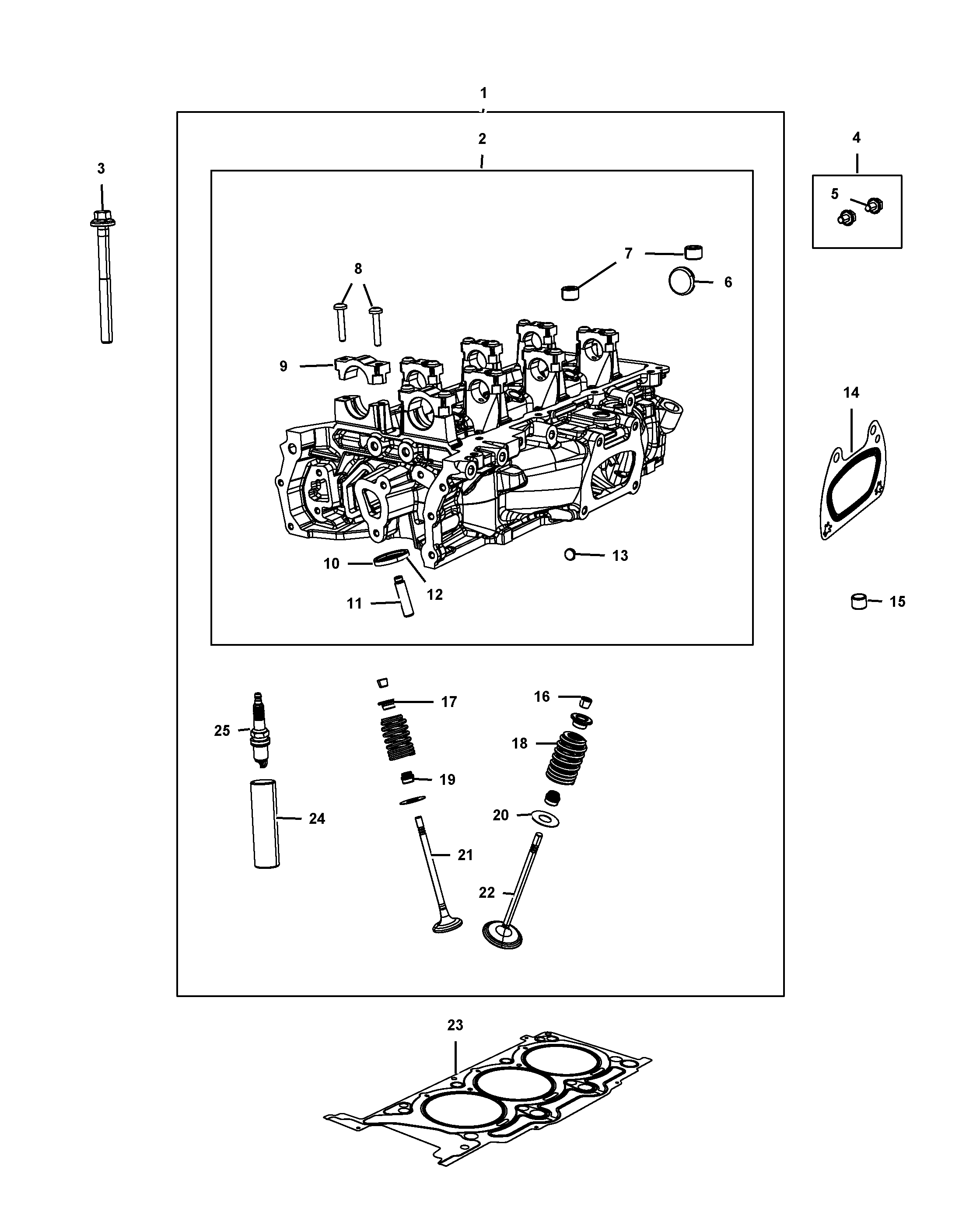 1
2
3
4
5
7
6
8
9
14
10
13
12
11
15
17
16
25
18
19
24
20
21
22
23