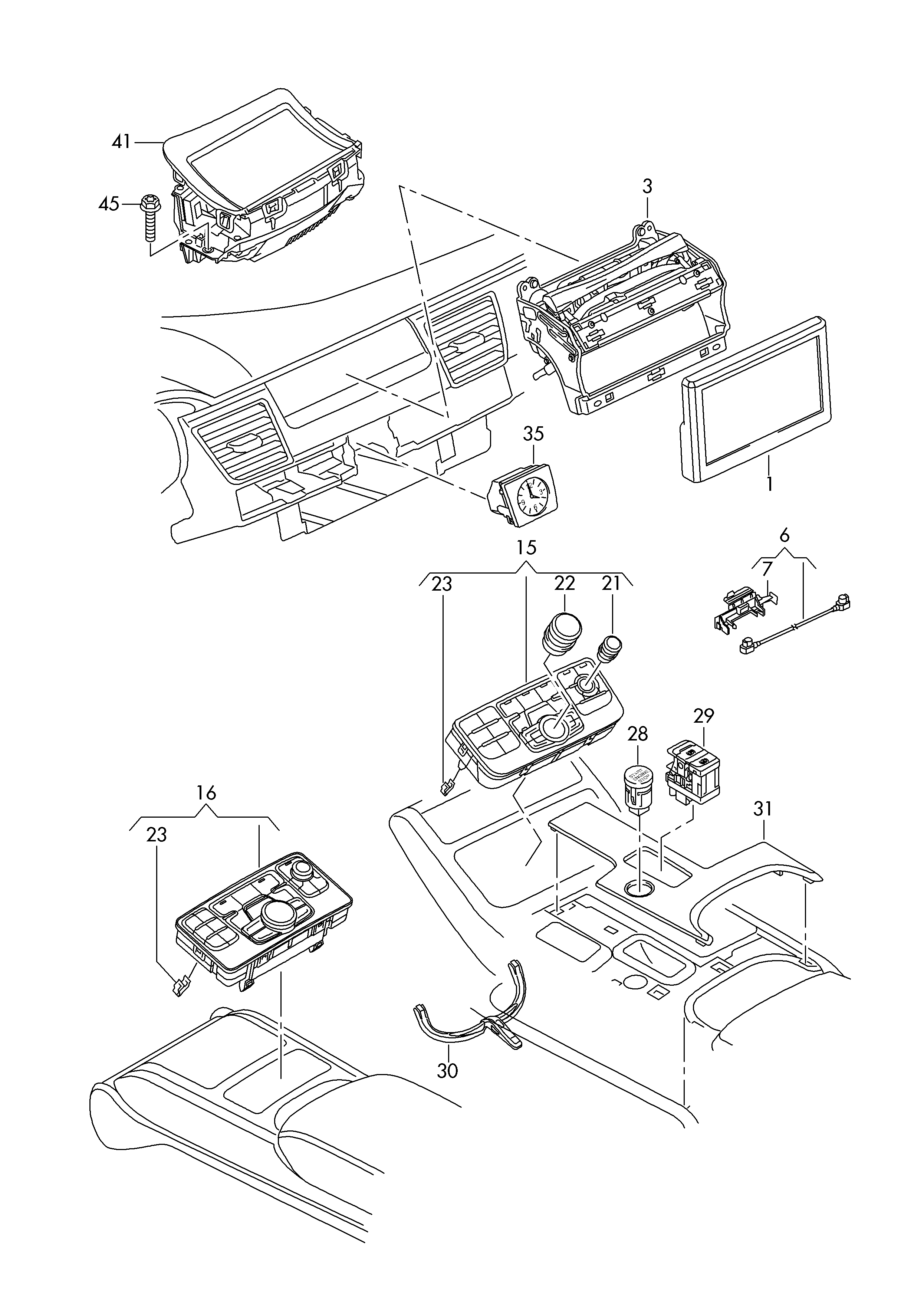 41
45
3
35
1
6
7
15
23
22
21
29
28
31
16
23
30