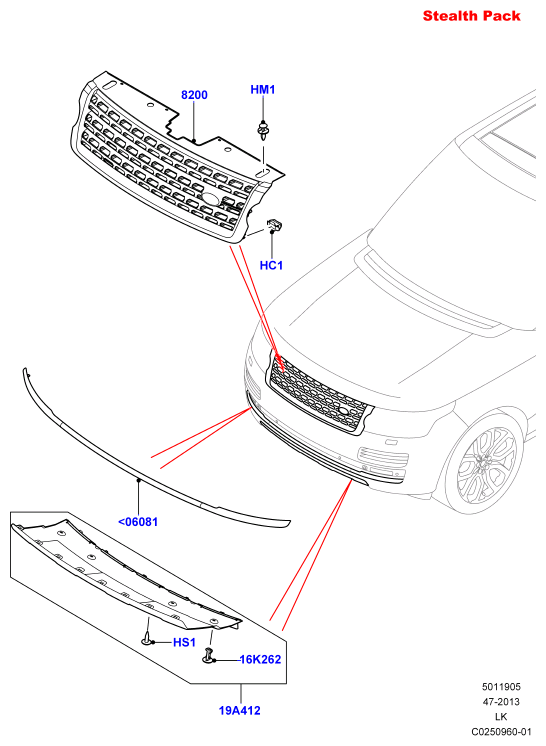 Stealth Pack

8200

HM1

HC1

<06081

HS1

16K262

19A412

5011905
47-2013
LK
C0250960-01