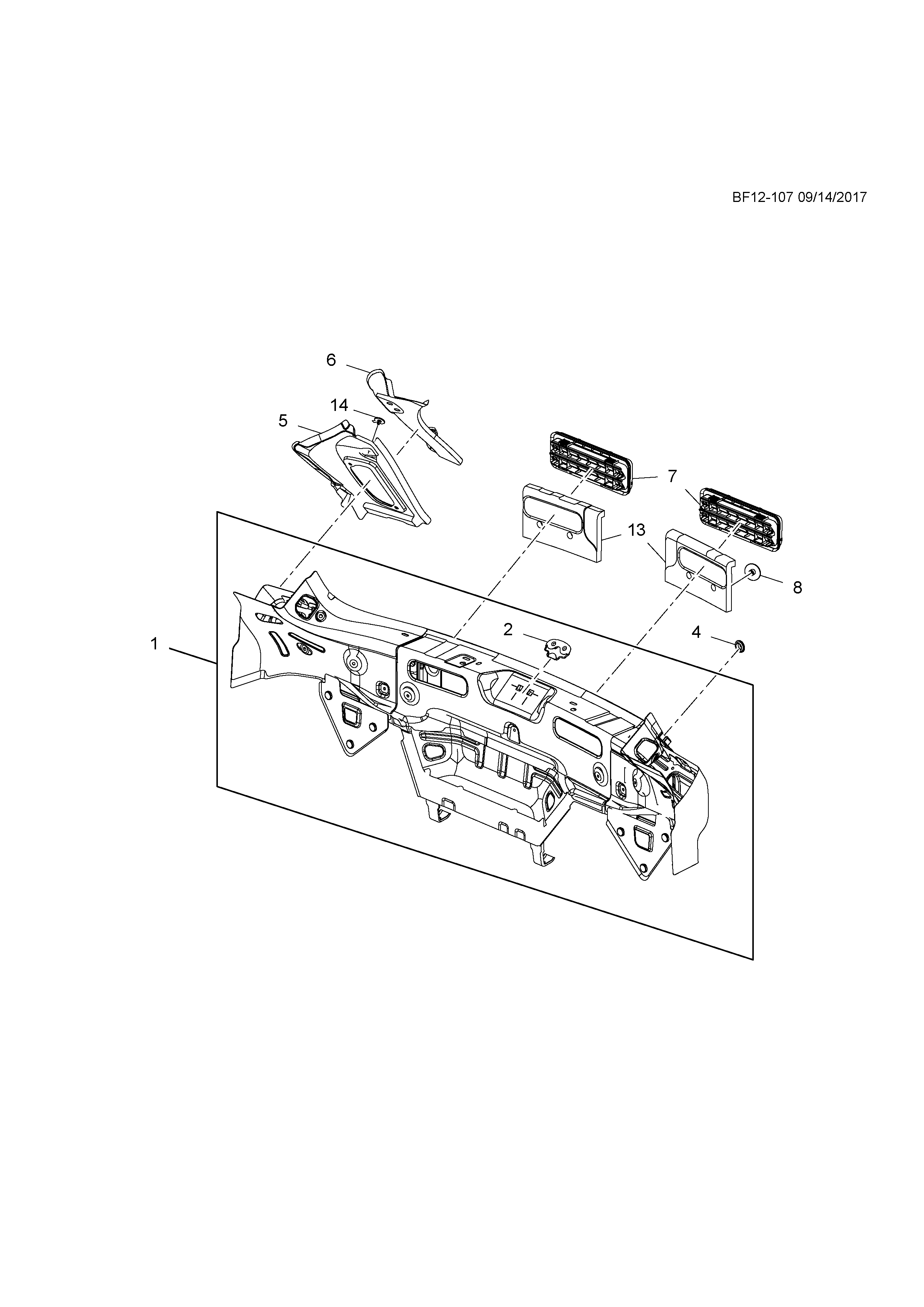 BF12-107 09/14/2017

6
14
5
7
13
8
2
4
1