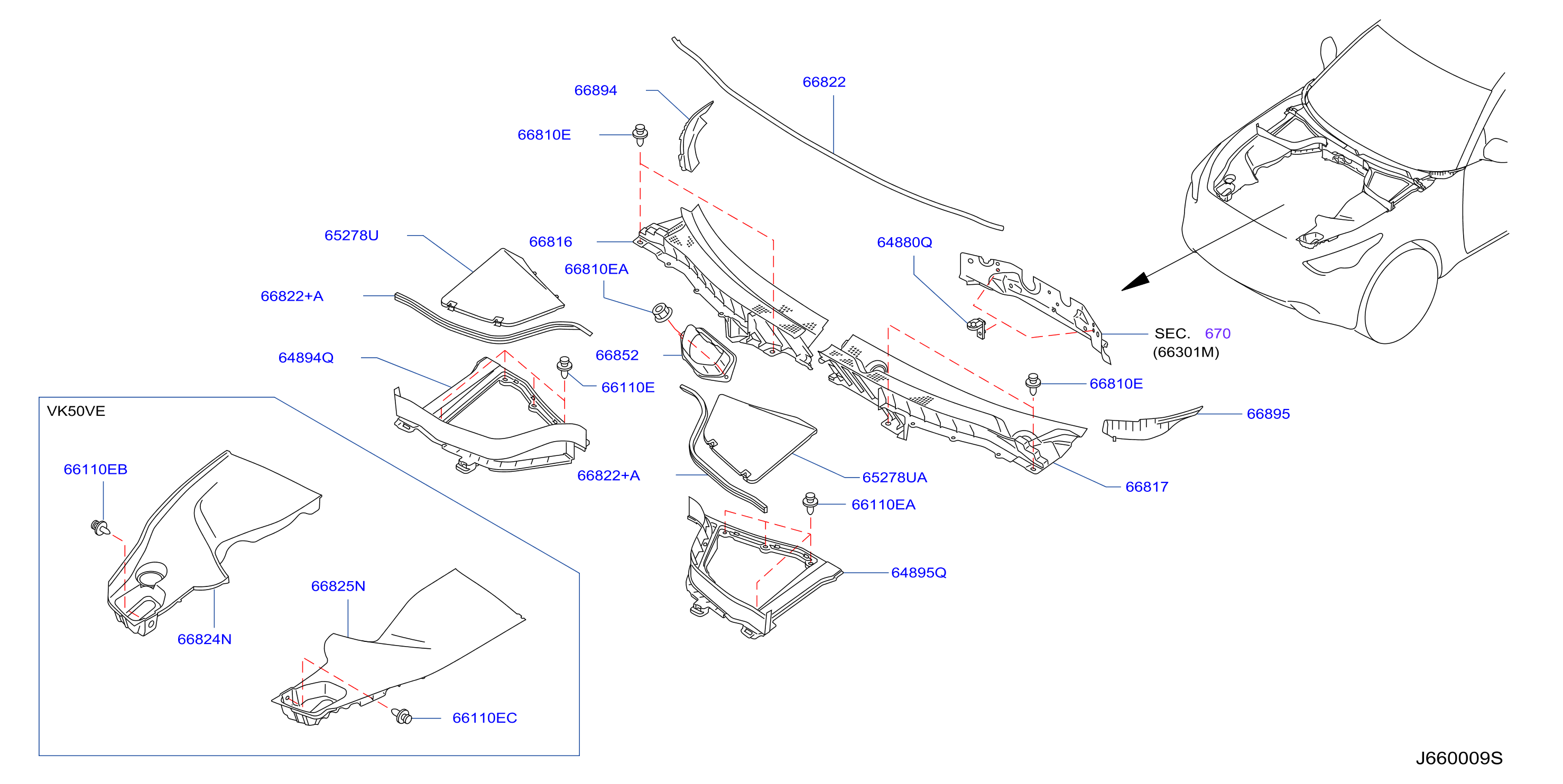 66894
66822
66810E
65278U
66816
64880Q
66810EA
66822+A
SEC. 670
(66301M)
64894Q
66852
66110E
66810E
66895
VK50VE
66110EB
66822+A
65278UA
66817
66110EA
64895Q
66825N
66824N
66110EC
J660009S