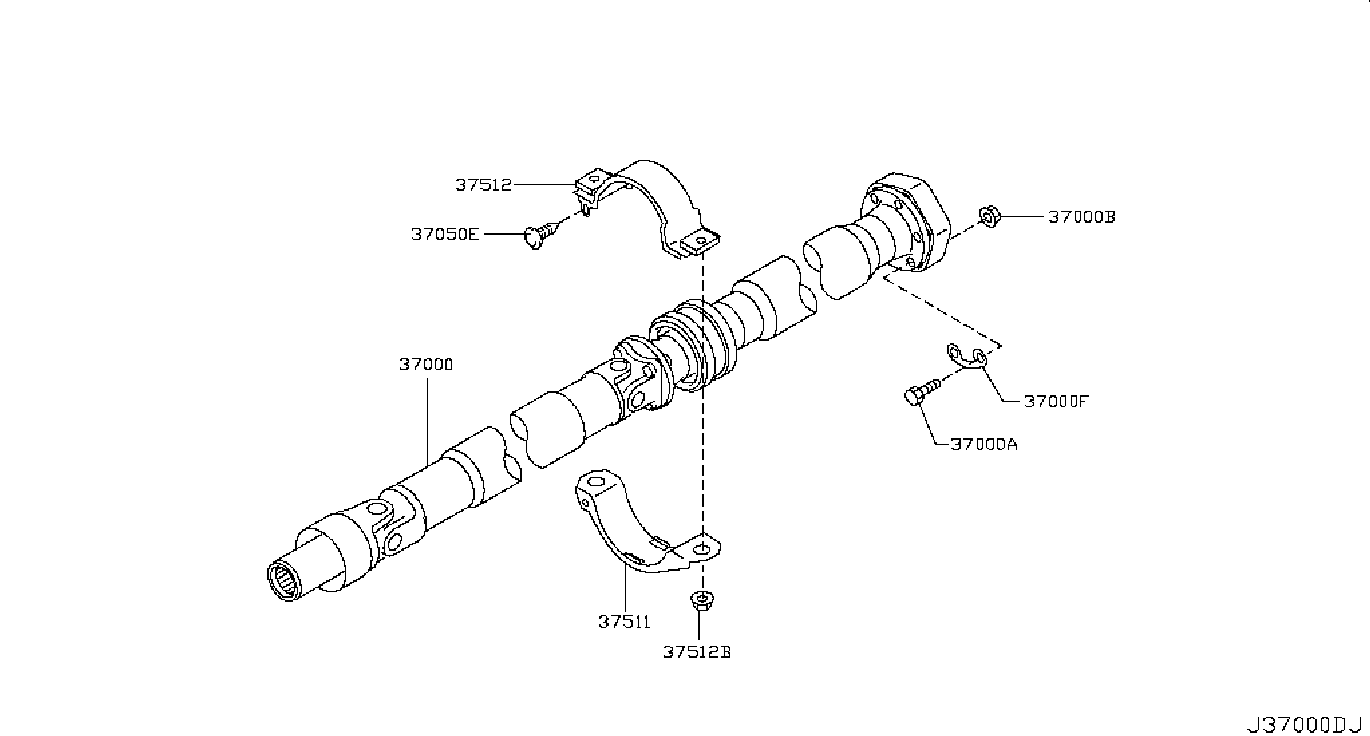 37512
37050E
37000B
37000
37000F
37000A
37511
37512B
J37000DJ