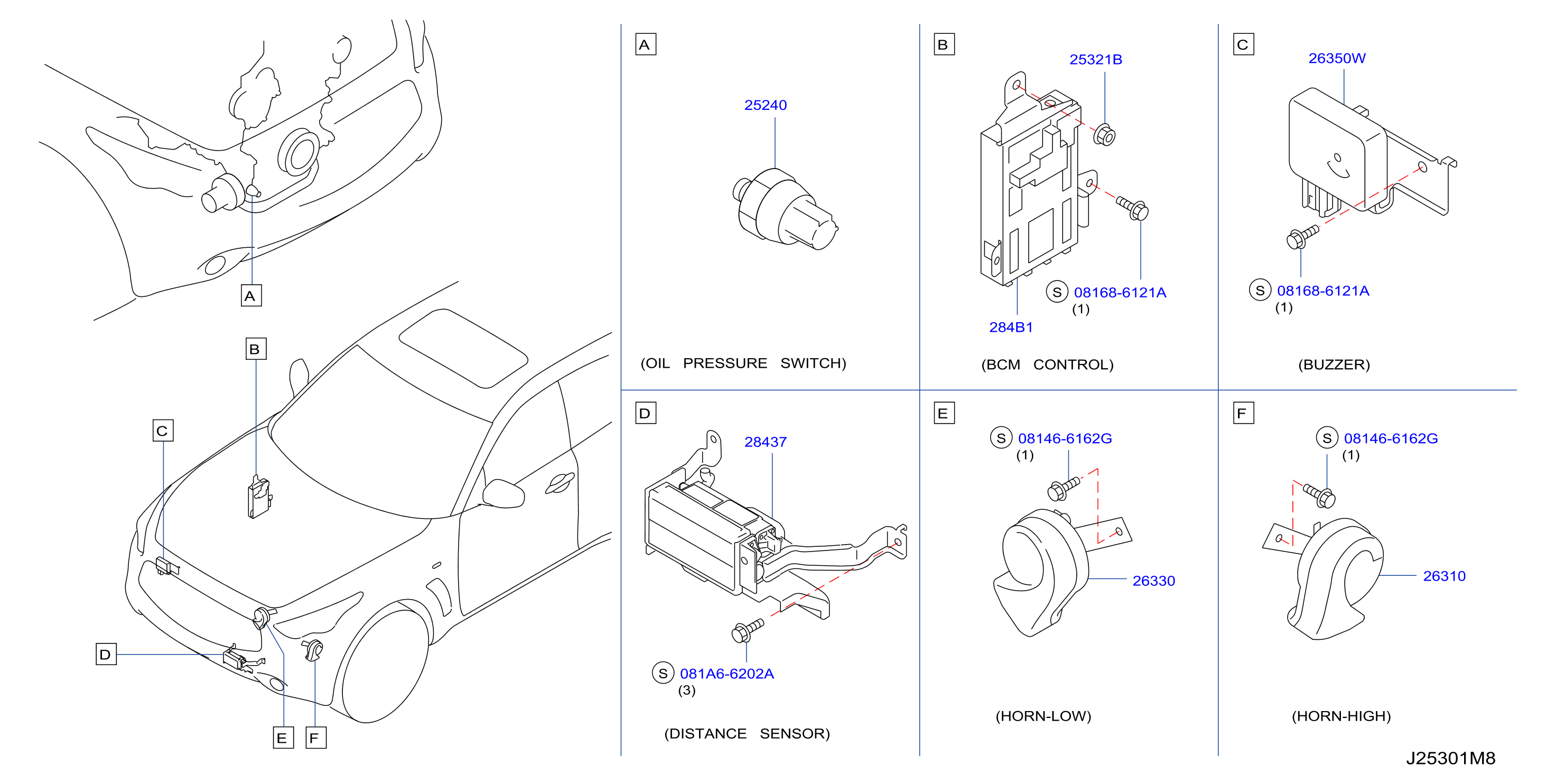 A

B

C

D

E

F

A

25240

(OIL PRESSURE SWITCH)

B

25321B

S 08168-6121A
(1)

284B1

(BCM CONTROL)

C

26350W

S 08168-6121A
(1)

(BUZZER)

D

28437

S 081A6-6202A
(3)

(DISTANCE SENSOR)

E

S 08146-6162G
(1)

26330

(HORN-LOW)

F

S 08146-6162G
(1)

26310

(HORN-HIGH)

J25301M8