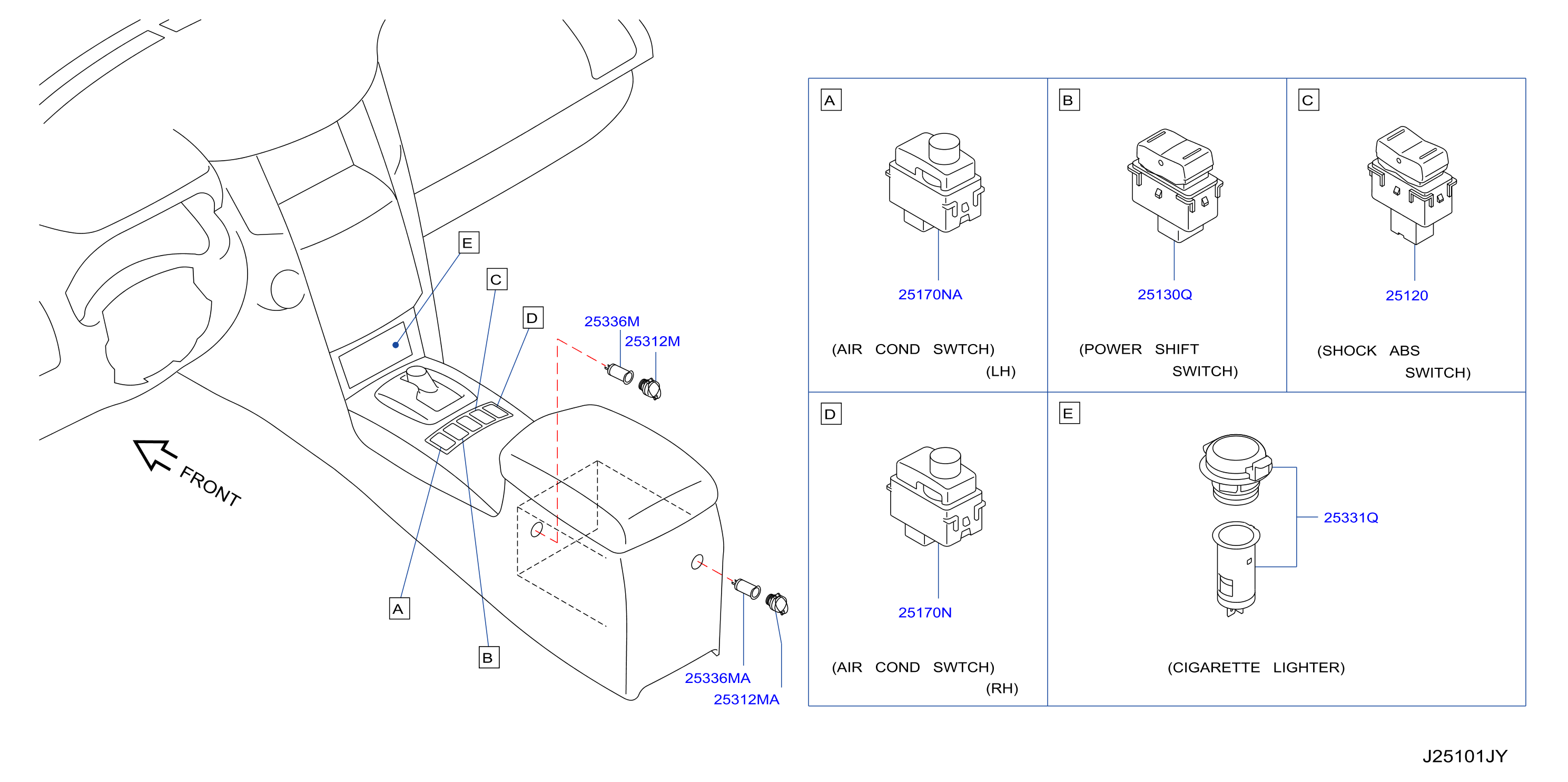 E

C

D

25336M

25312M

FRONT

A

B

25336MA

25312MA

A

25170NA

(AIR COND SWTCH)
(LH)

B

25130Q

(POWER SHIFT
SWITCH)

C

25120

(SHOCK ABS
SWITCH)

D

25170N

(AIR COND SWTCH)
(RH)

E

25331Q

(CIGARETTE LIGHTER)

J25101JY