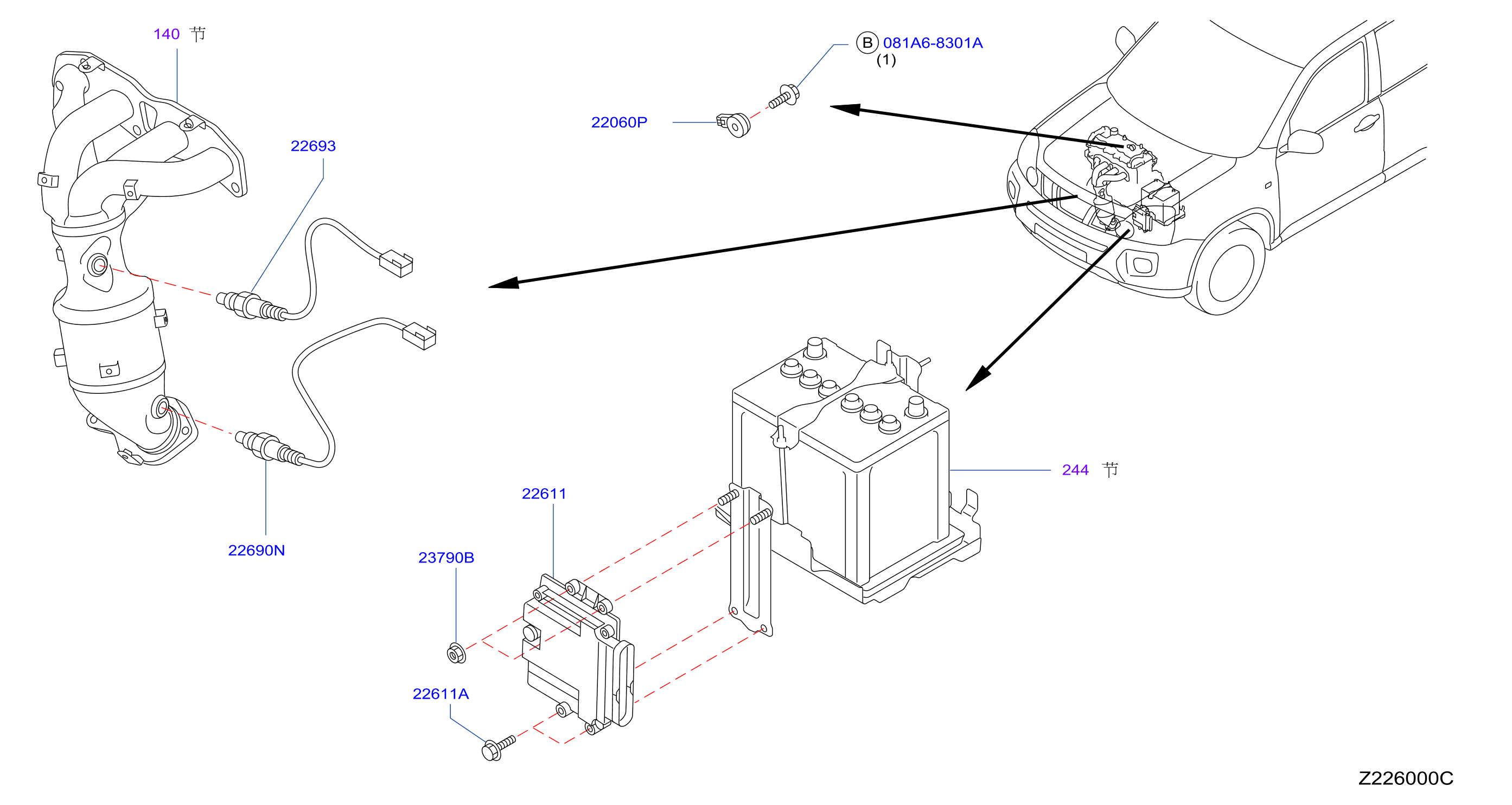 140 节

B 081A6-8301A
(1)

22060P

22693

22690N

22611

23790B

22611A

244 节

Z226000C