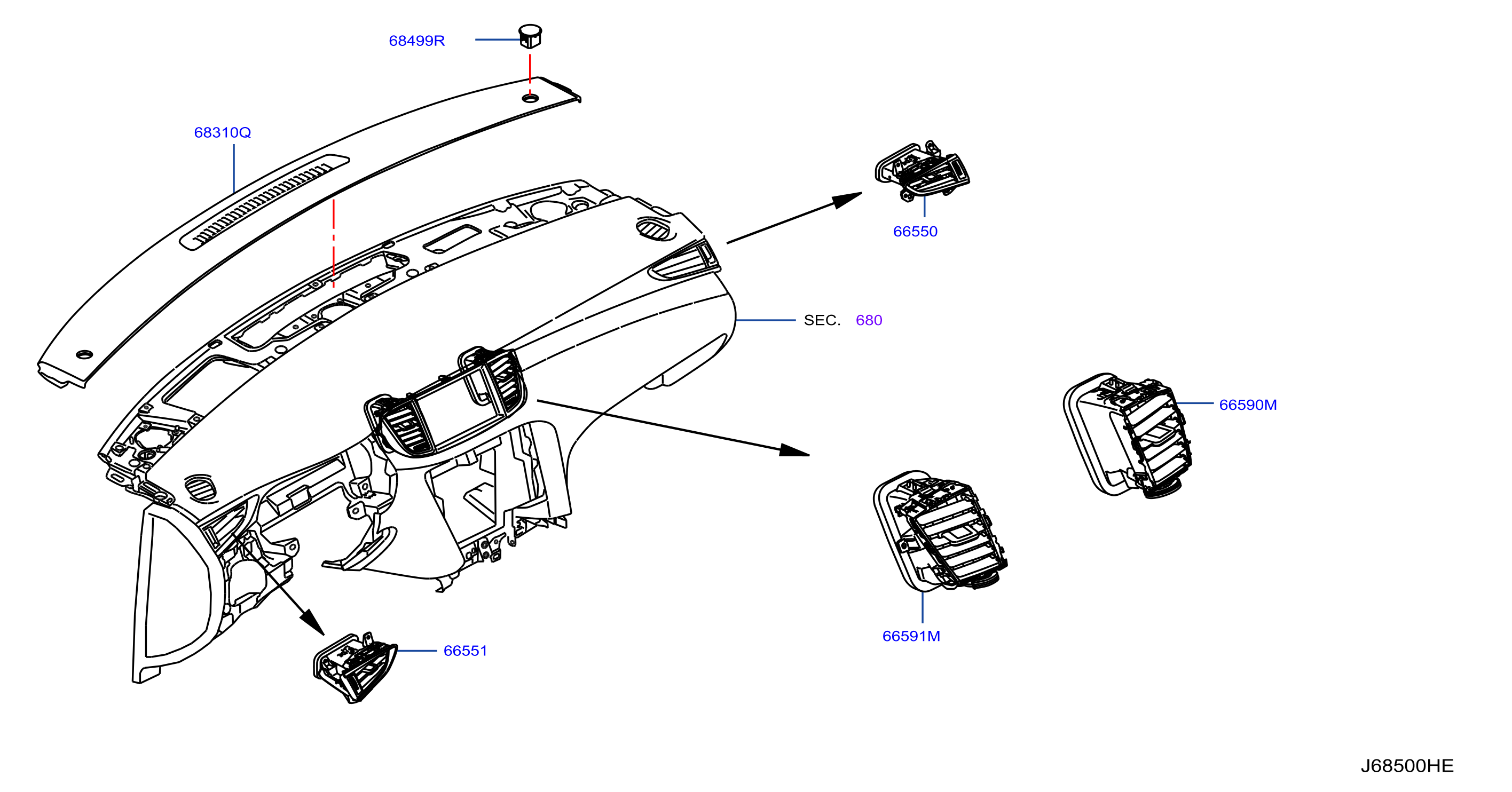 68499R

68310Q

66550

SEC. 680

66590M

66591M

66551

J68500HE