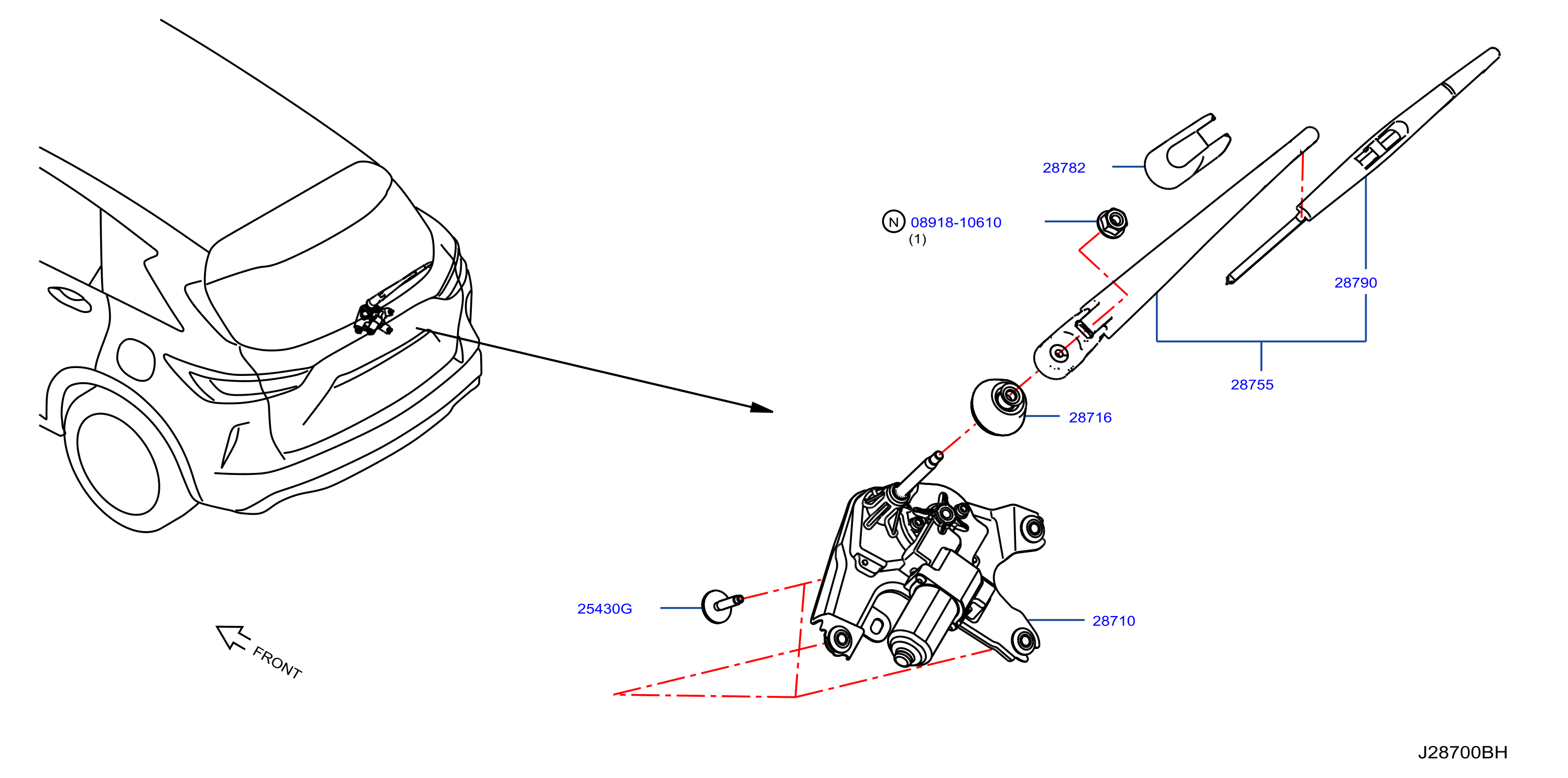 28782

N 08918-10610
(1)

28790

28755

28716

25430G

28710

FRONT

J28700BH