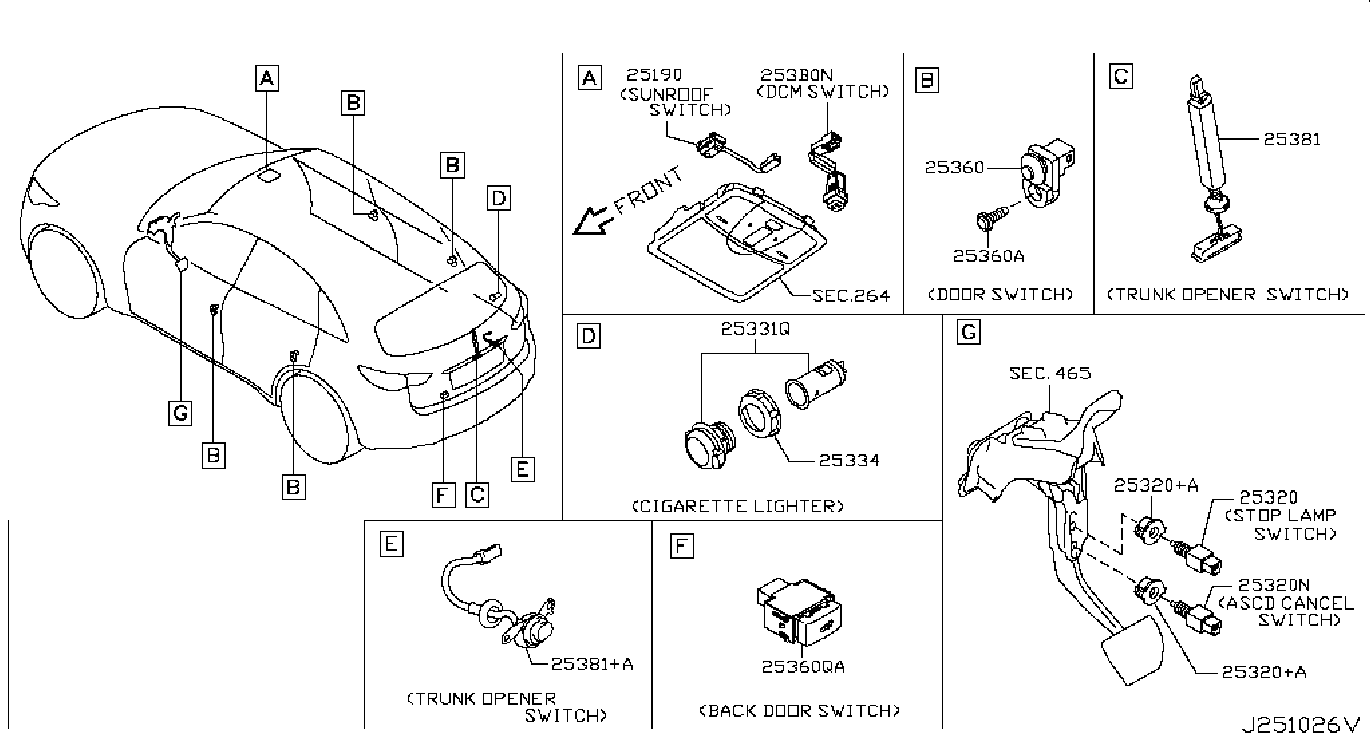 A
B
B
D
G
B
B
F
C
E

A
25190
(SUNROOF SWITCH)
253B0N
(DCM SWITCH)
FRONT
SEC.264

B
25360
25360A
(DOOR SWITCH)

C
25381
(TRUNK OPENER SWITCH)

D
25331Q
25334
(CIGARETTE LIGHTER)

G
SEC.465
25320+A
25320
(STOP LAMP SWITCH)
25320N
(ASCD CANCEL SWITCH)
25320+A

E
25381+A
(TRUNK OPENER SWITCH)

F
25360QA
(BACK DOOR SWITCH)

J251026V