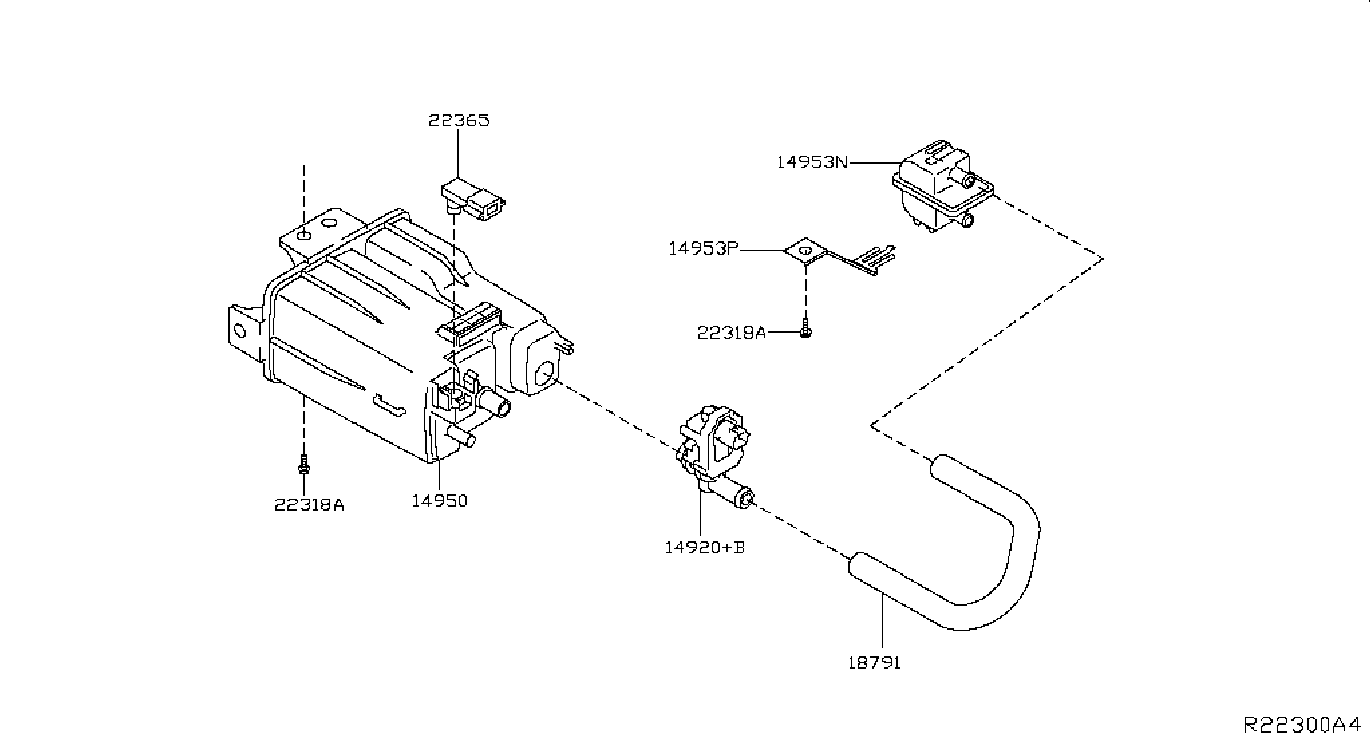 22365

14953N

14953P

22318A

22318A

14950

14920+B

18791

R22300A4