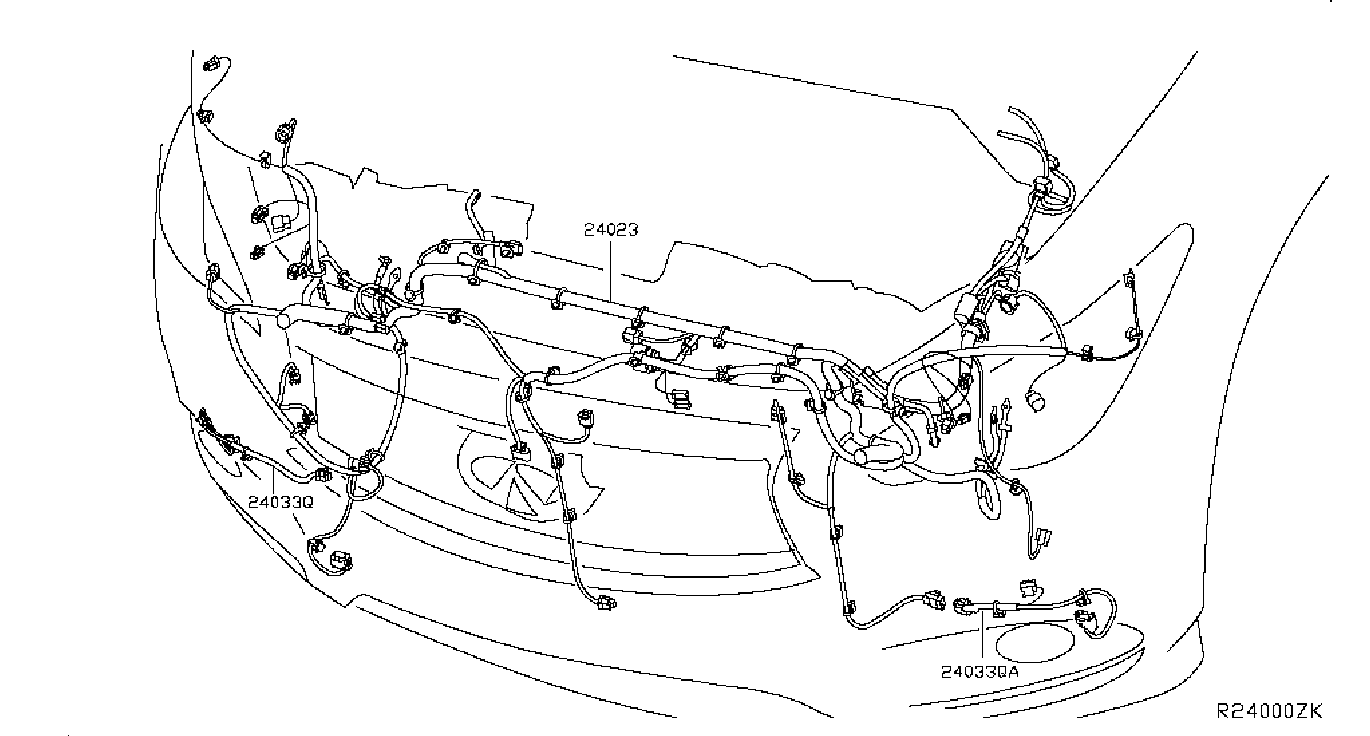 24023

24033Q

24033QA

R24000ZK