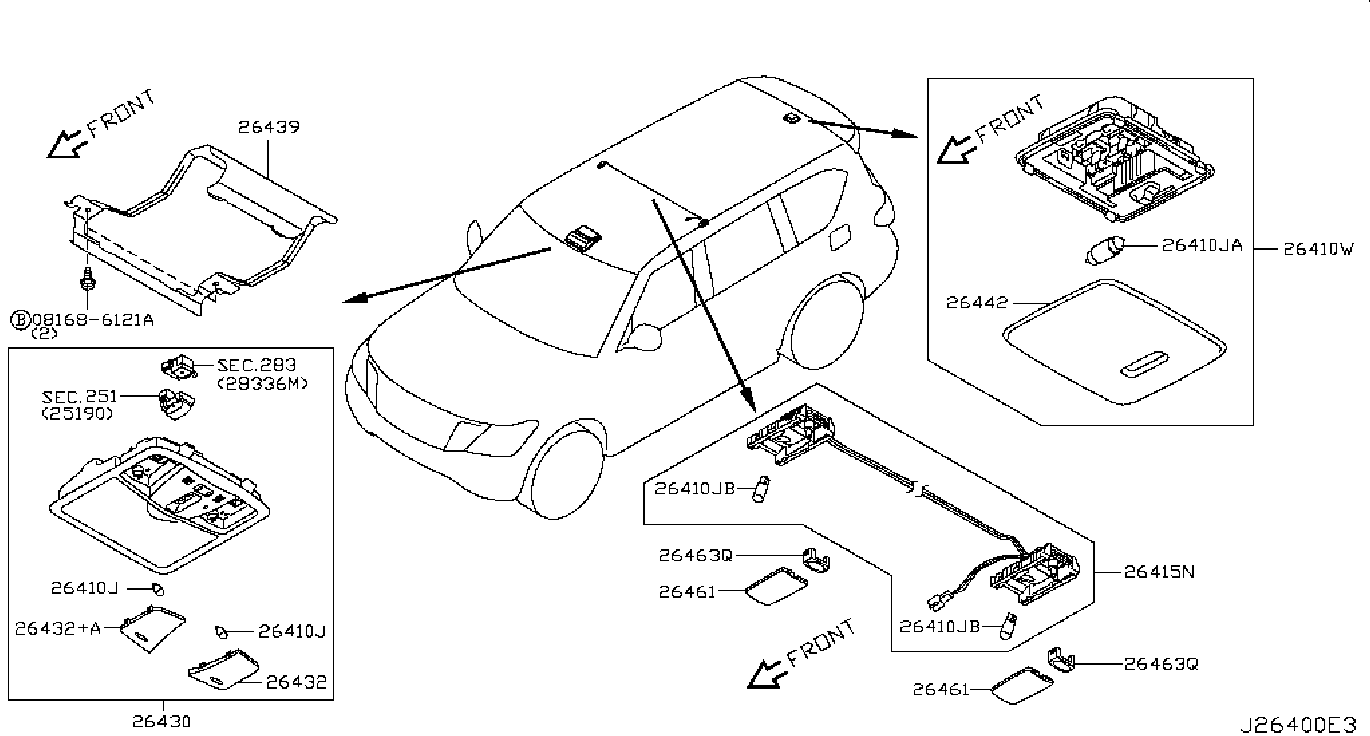 FRONT

26439

Ⓑ08168-6121A
(2)

SEC.283
(28336M)

SEC.251
(25190)

26410J

26432+A

26410J

26432

26430

FRONT

26410JA

26410W

26442

26410JB

26463Q

26461

26415N

26410JB

FRONT

26463Q

26461

J26400E3