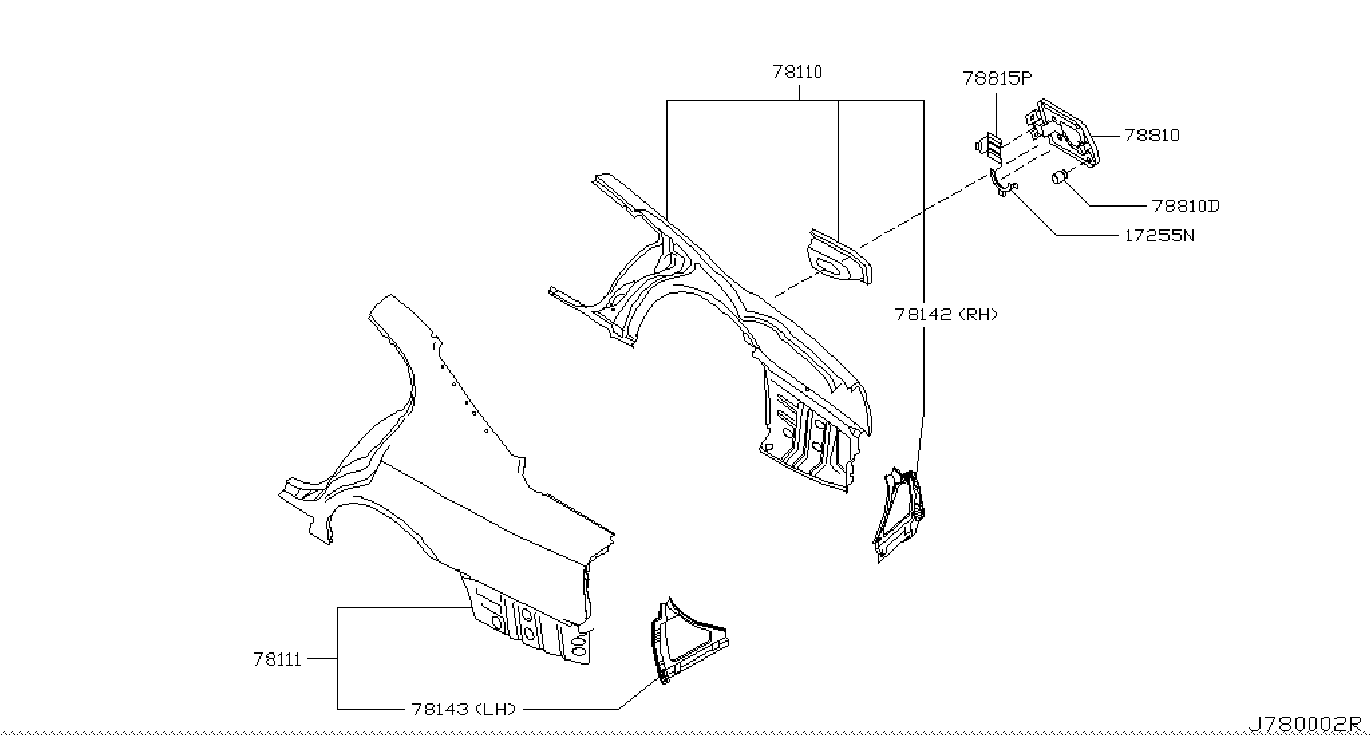 78110
78815P
78810
78810D
17255N
78142 (RH)
78111
78143 (LH)
J780002R