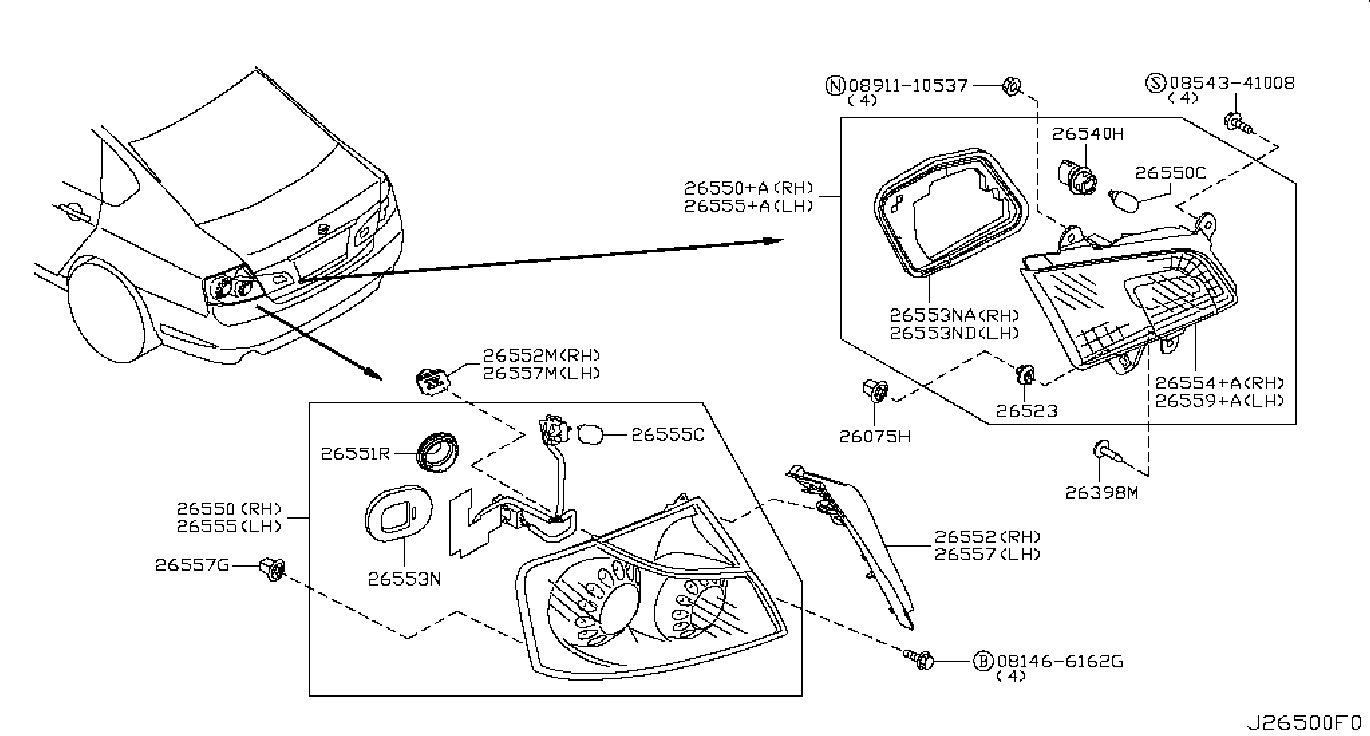 Ⓝ08911-10537
(4)

Ⓢ08543-41008
(4)

26540H

26550C

26550+A(RH)
26555+A(LH)

26553NA(RH)
26553ND(LH)

26554+A(RH)
26559+A(LH)

26523

26075H

26398M

26552M(RH)
26557M(LH)

26555C

26551R

26550(RH)
26555(LH)

26553N

26557G

26552(RH)
26557(LH)

Ⓑ08146-6162G
(4)

J26500F0