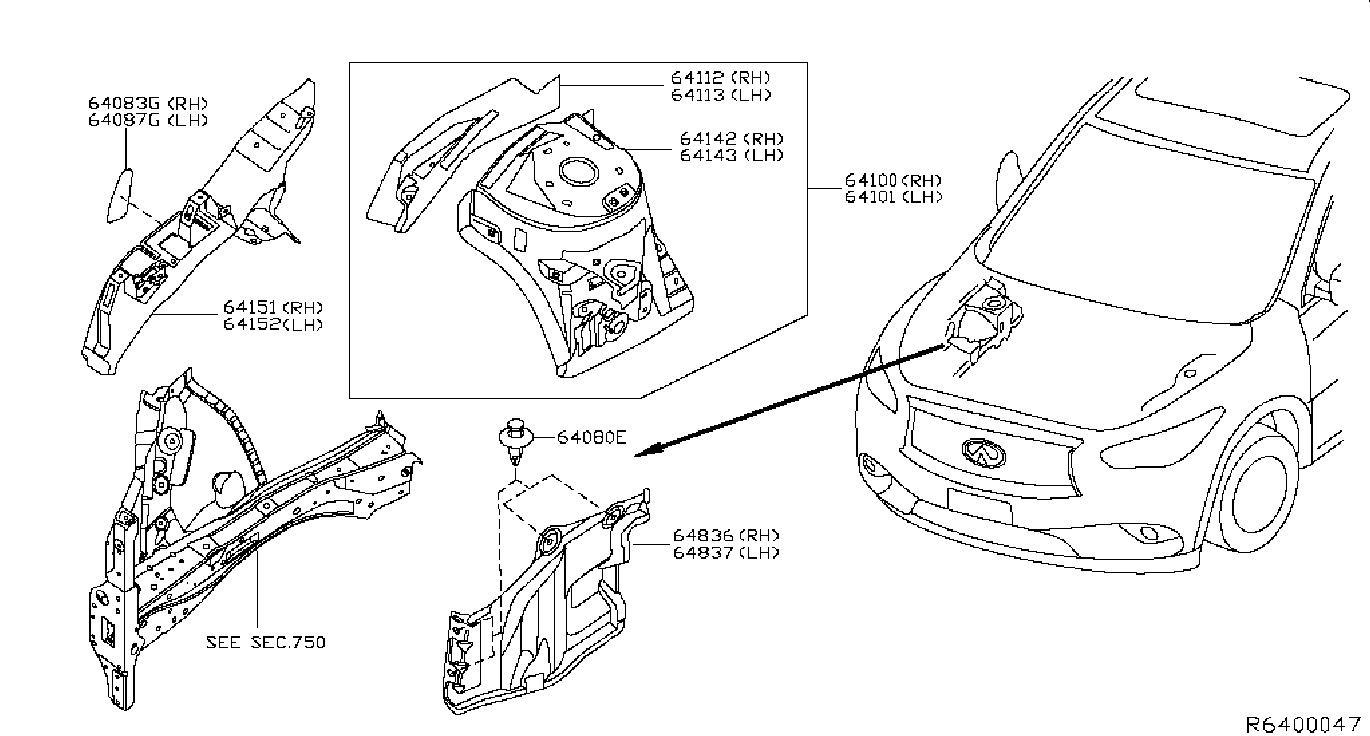 64083G (RH)
64087G (LH)

64112 (RH)
64113 (LH)

64142 (RH)
64143 (LH)

64100 (RH)
64101 (LH)

64151 (RH)
64152 (LH)

64080E

64836 (RH)
64837 (LH)

SEE SEC.750

R6400047