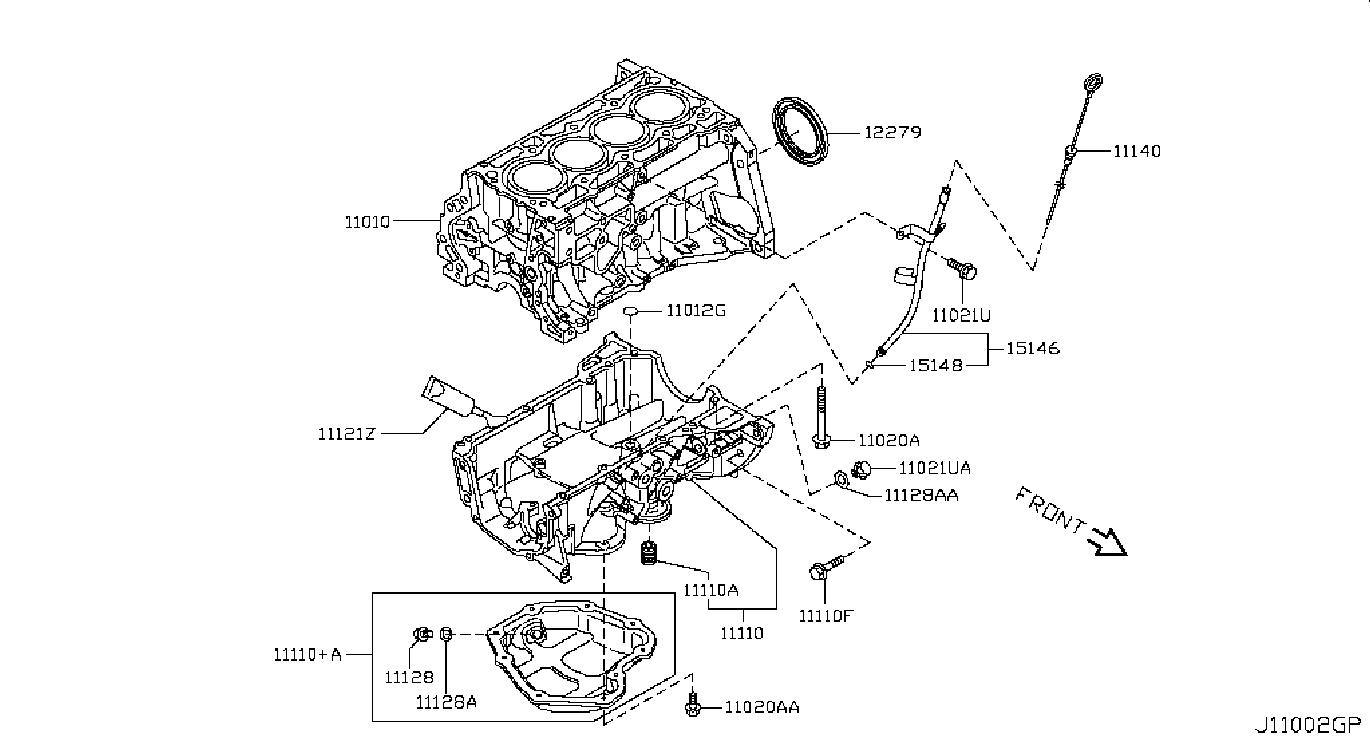 12279
11140
11010
11021U
11012G
15146
15148
11121Z
11020A
11021UA
11128AA
FRONT
11110A
11110
11110F
11110+A
11128
11128A
11020AA
J11002GP