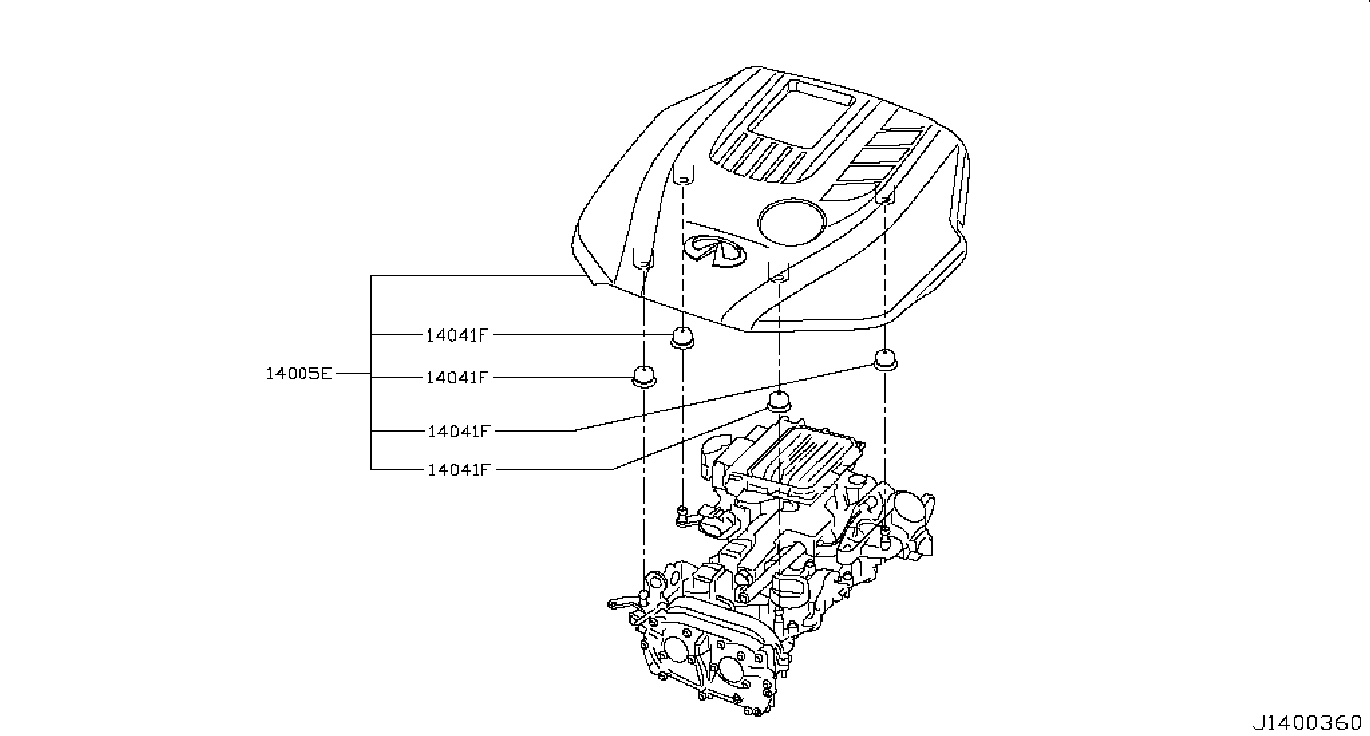 14005E
14041F
14041F
14041F
14041F
J1400360