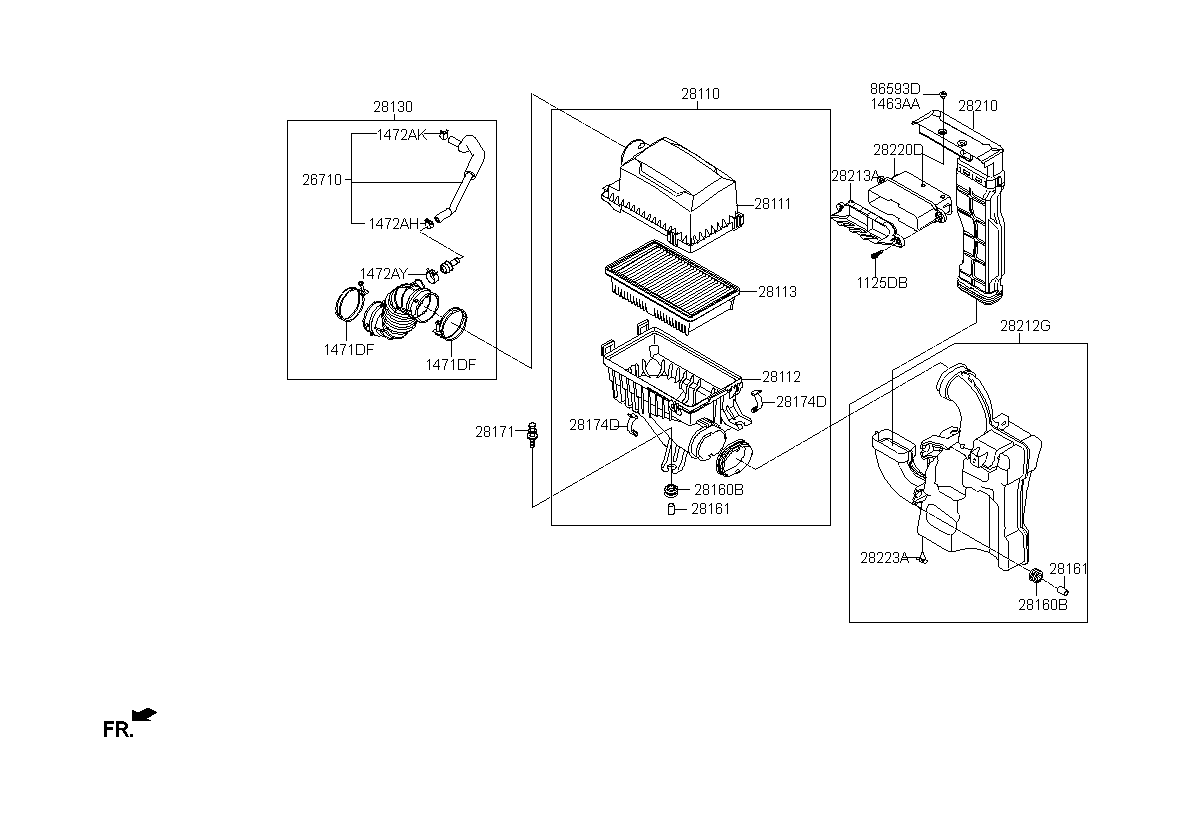 28130
1472AK
26710
1472AH
1472AY
1471DF
1471DF
28110
28111
28113
28112
28174D
28174D
28171
28160B
28161
86593D
1463AA
28210
28220D
28213A
1125DB
28212G
28223A
28161
28160B
FR.