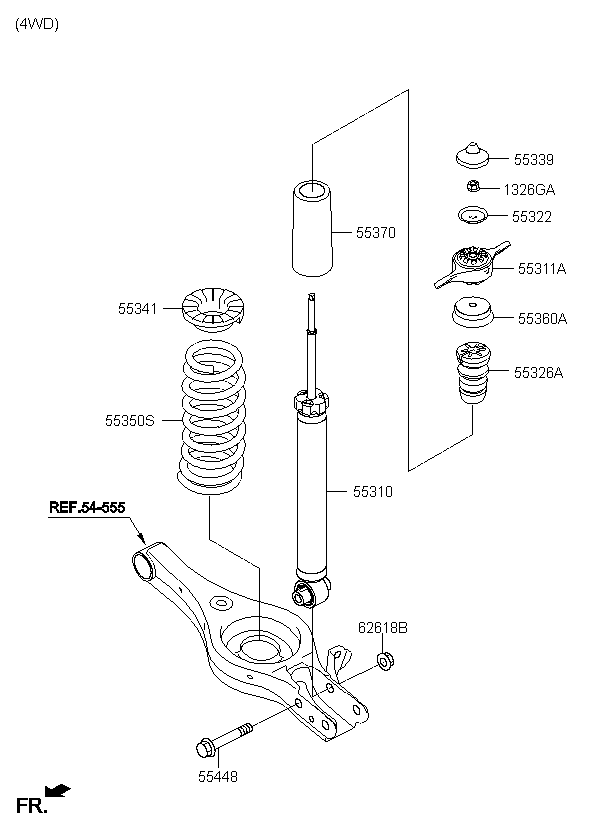 (4WD)

55339
1326GA
55322
55370
55311A
55341
55360A
55326A
55350S
55310
REF.54-555
62618B
55448
FR.