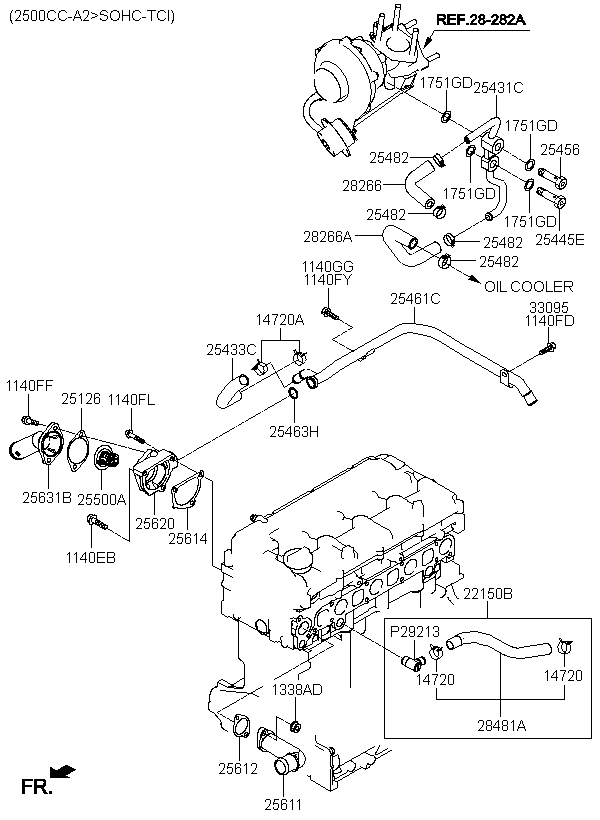 (2500CC-A2>SOHC-TCI)

REF.28-282A

1751GD
25431C
1751GD
25456
25482
28266
1751GD
25482
1751GD
25445E
28266A
25482
25482
OIL COOLER
1140GG
1140FY
25461C
33095
1140FD
14720A
25433C
25463H
1140FF
25126
1140FL
25631B
25500A
25620
25614
1140EB
22150B
P29213
14720
14720
28481A
1338AD
25612
25611
FR.