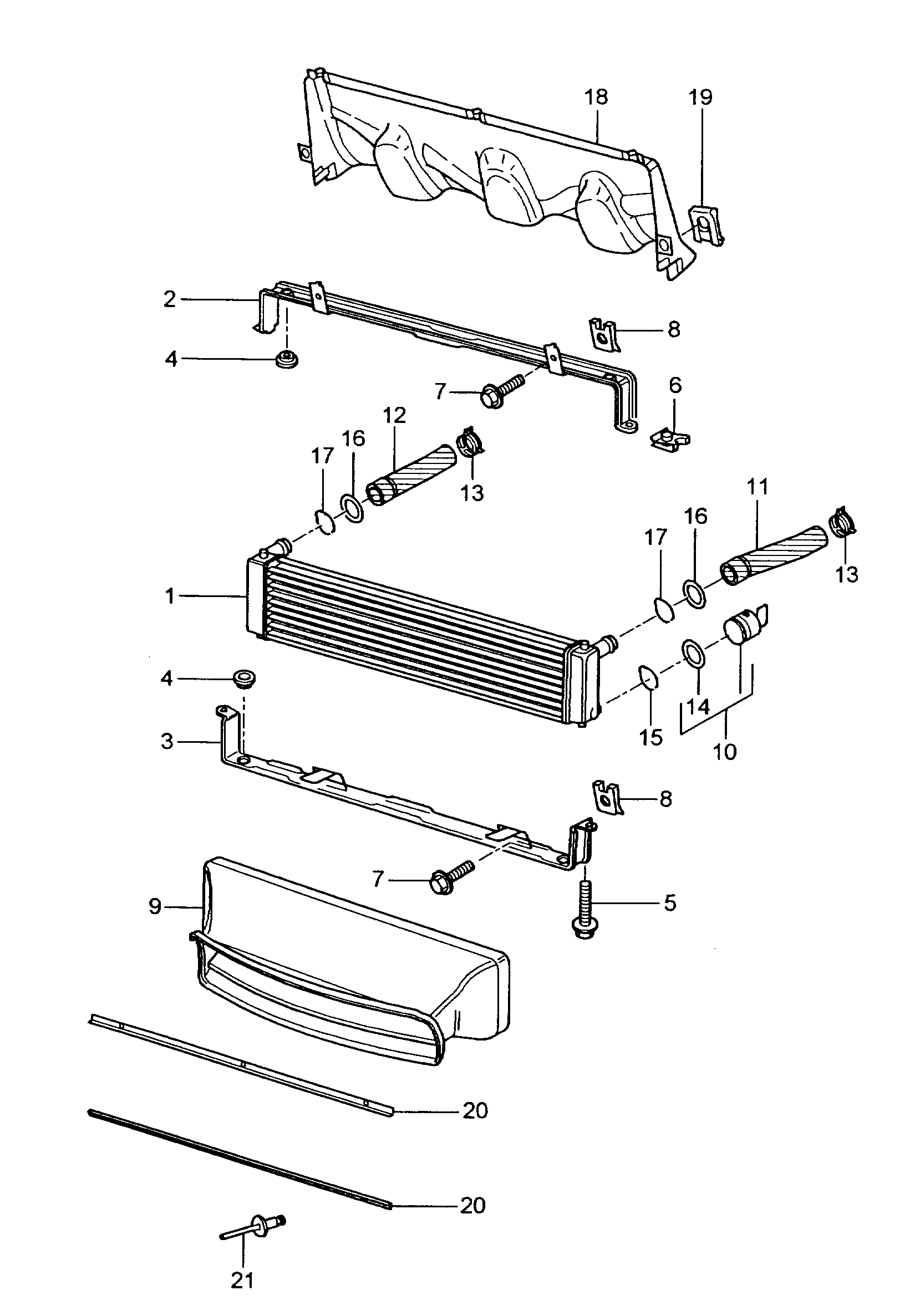 18
19
2
8
4
7
6
12
16
17
13
11
16
17
13
1
4
14
15
10
3
8
7
5
9
20
20
21