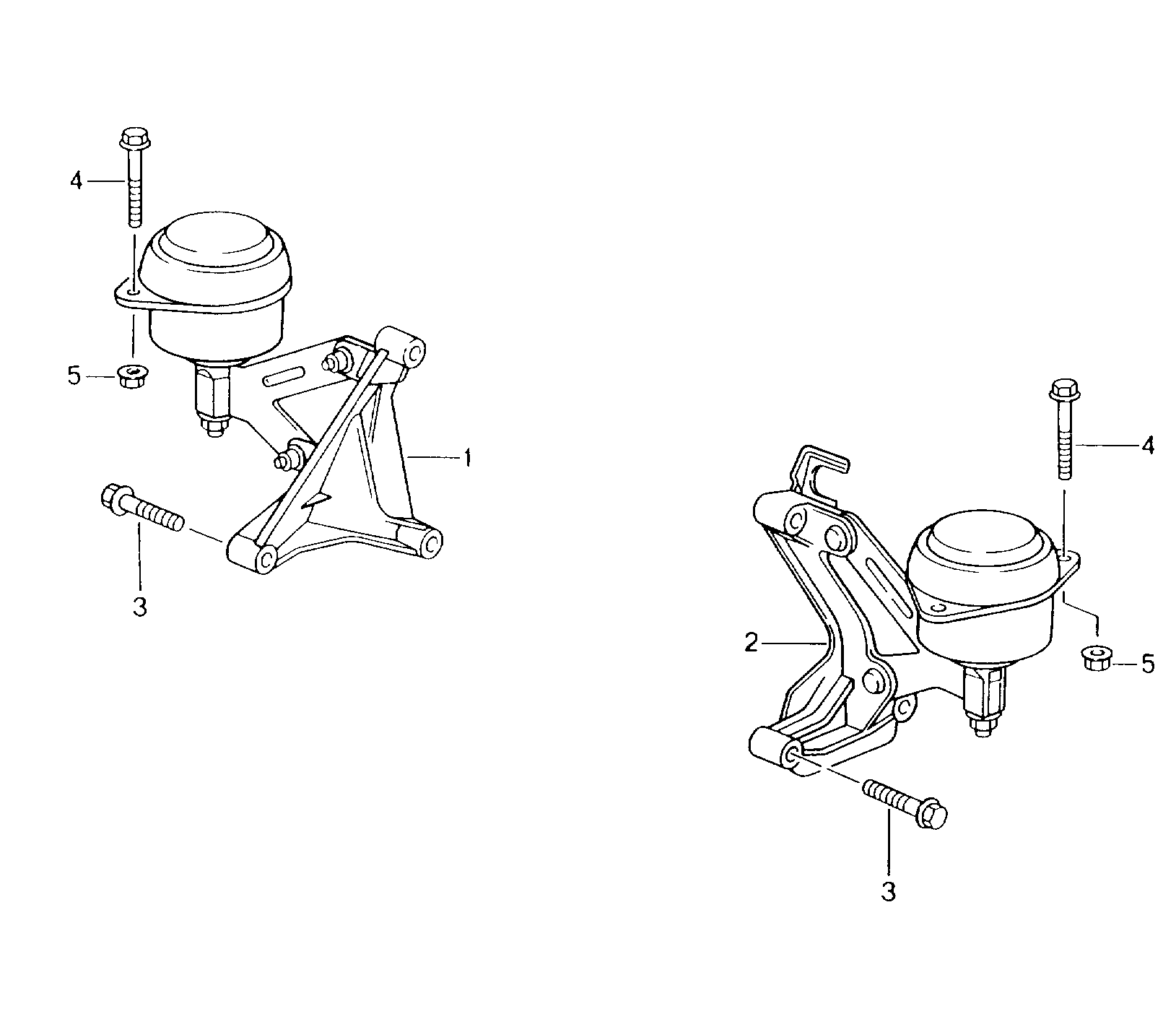 4
5
1
3
4
2
5
3