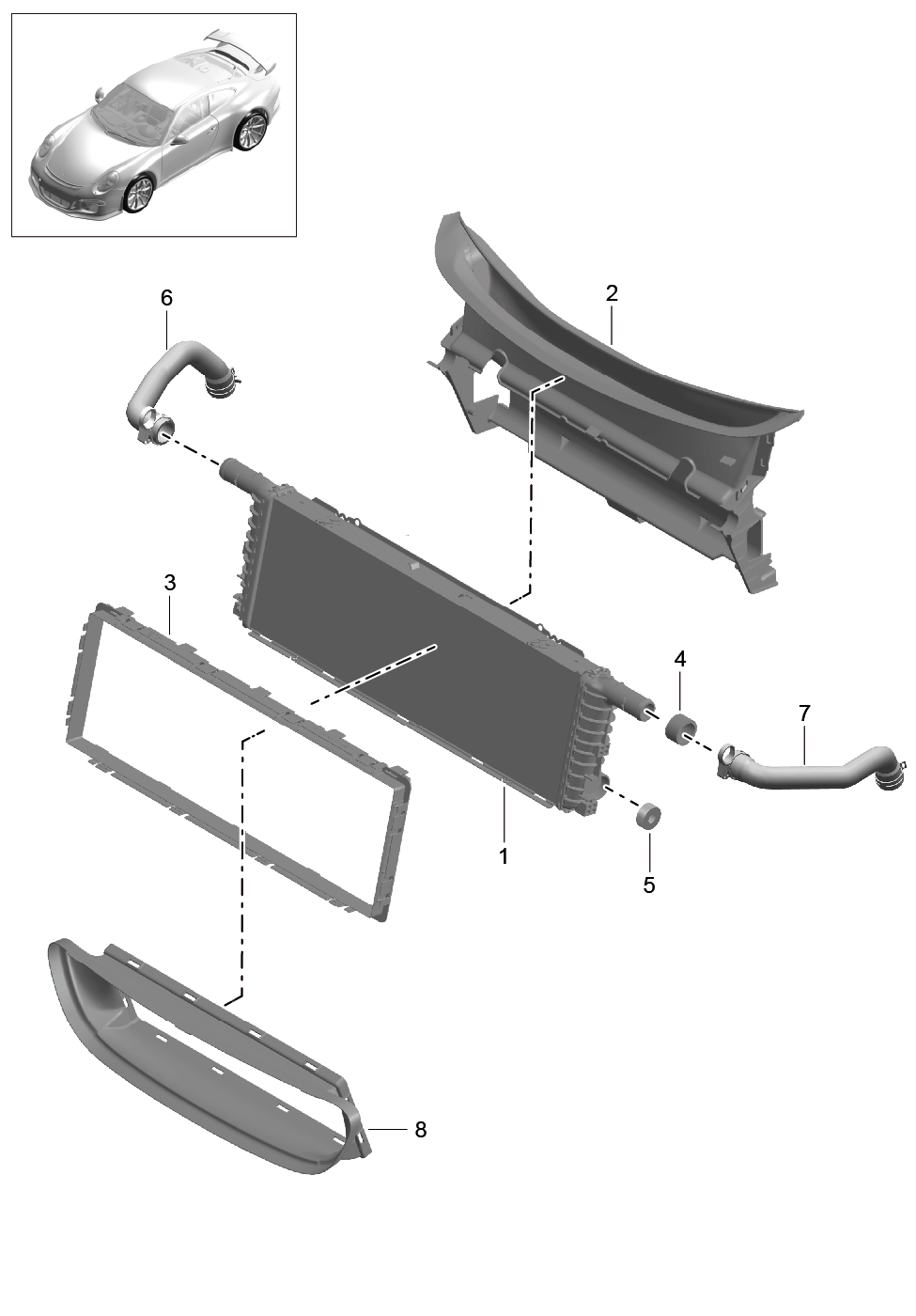 6
2
3
4
7
1
5
8