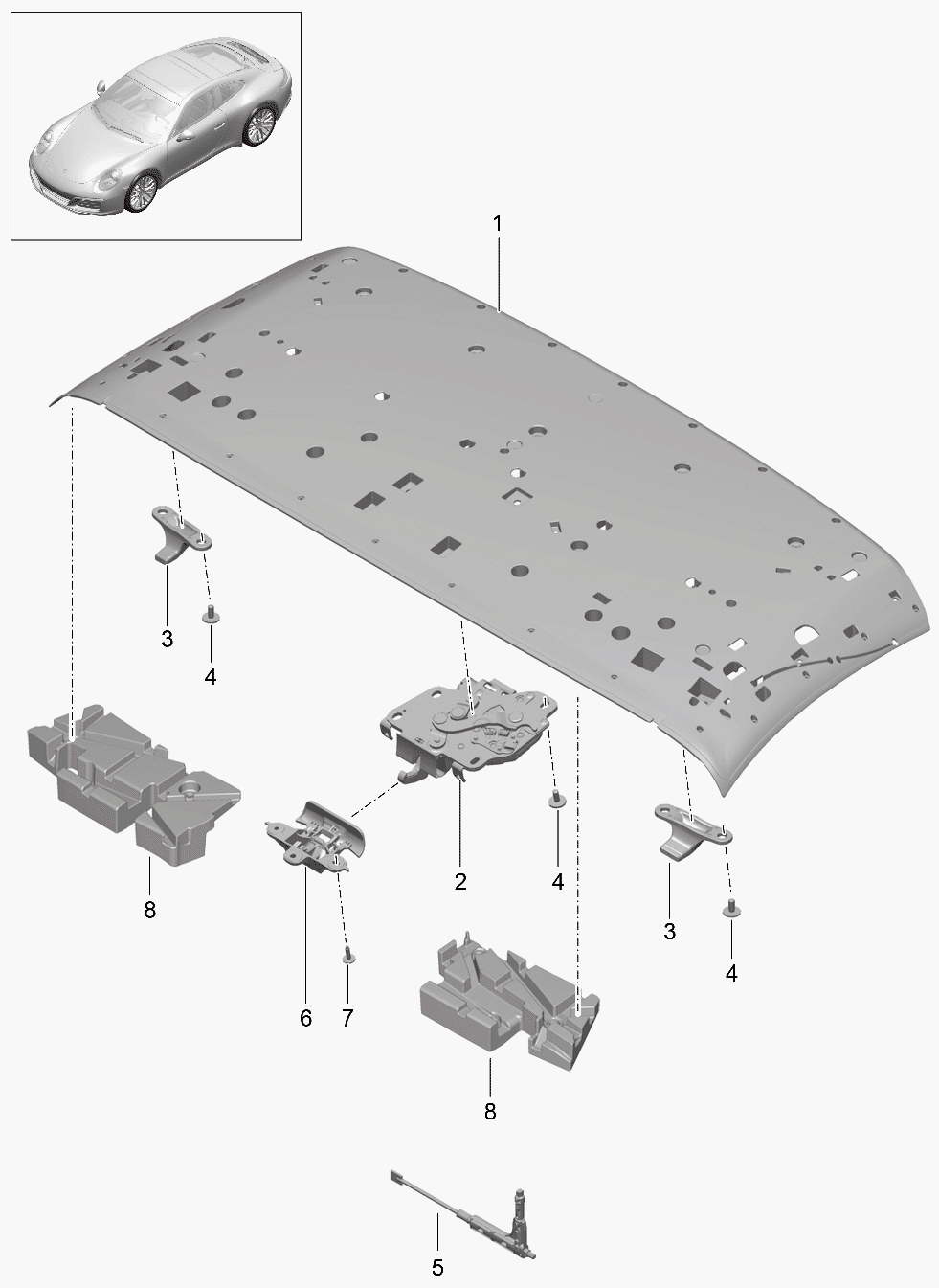 1
3
4
2
4
3
4
8
6
7
8
5