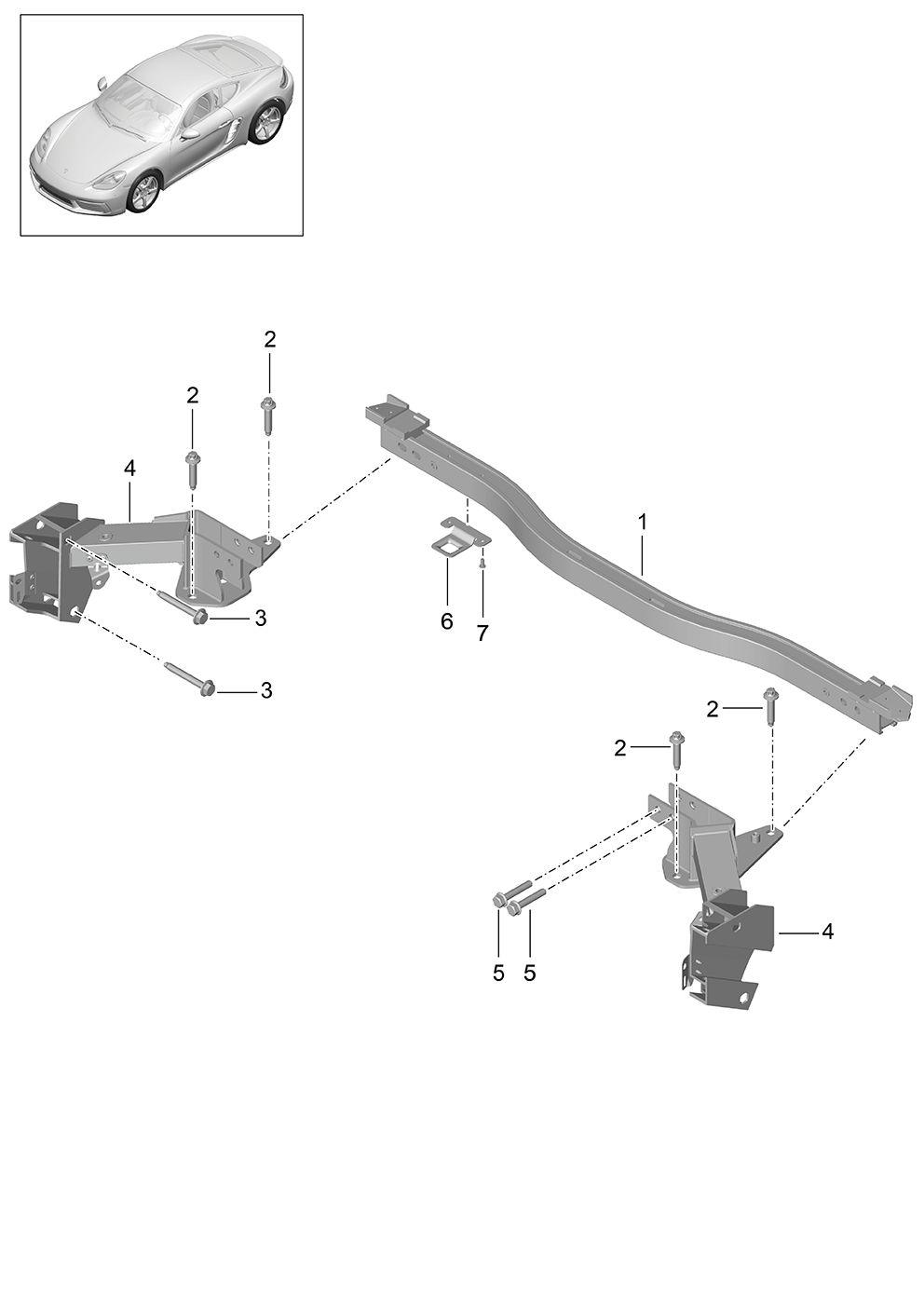 2
2
4
1
3
6
7
3
2
2
4
5
5