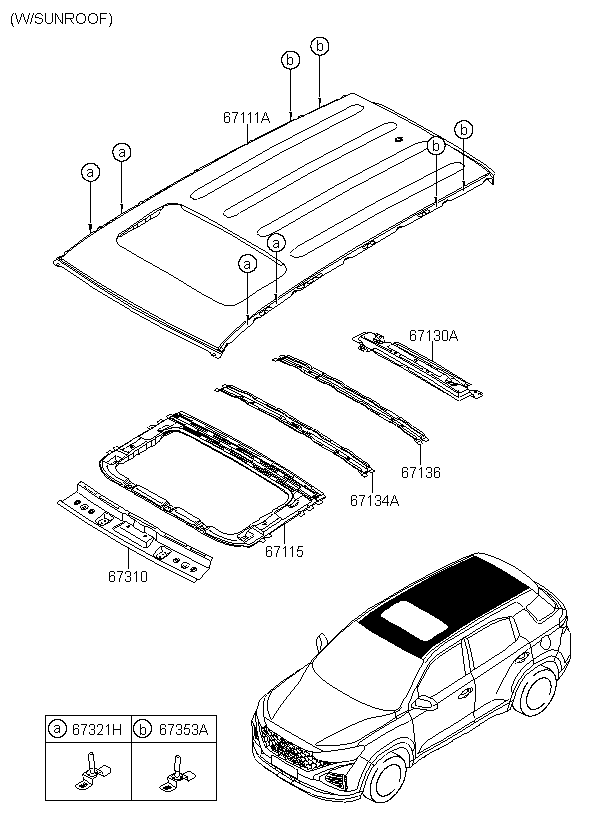 (W/SUNROOF)

b
b
67111A
b
b
a
a
a
a

67130A
67136
67134A
67115
67310

| a 67321H | b 67353A |
|---|---|
| | |