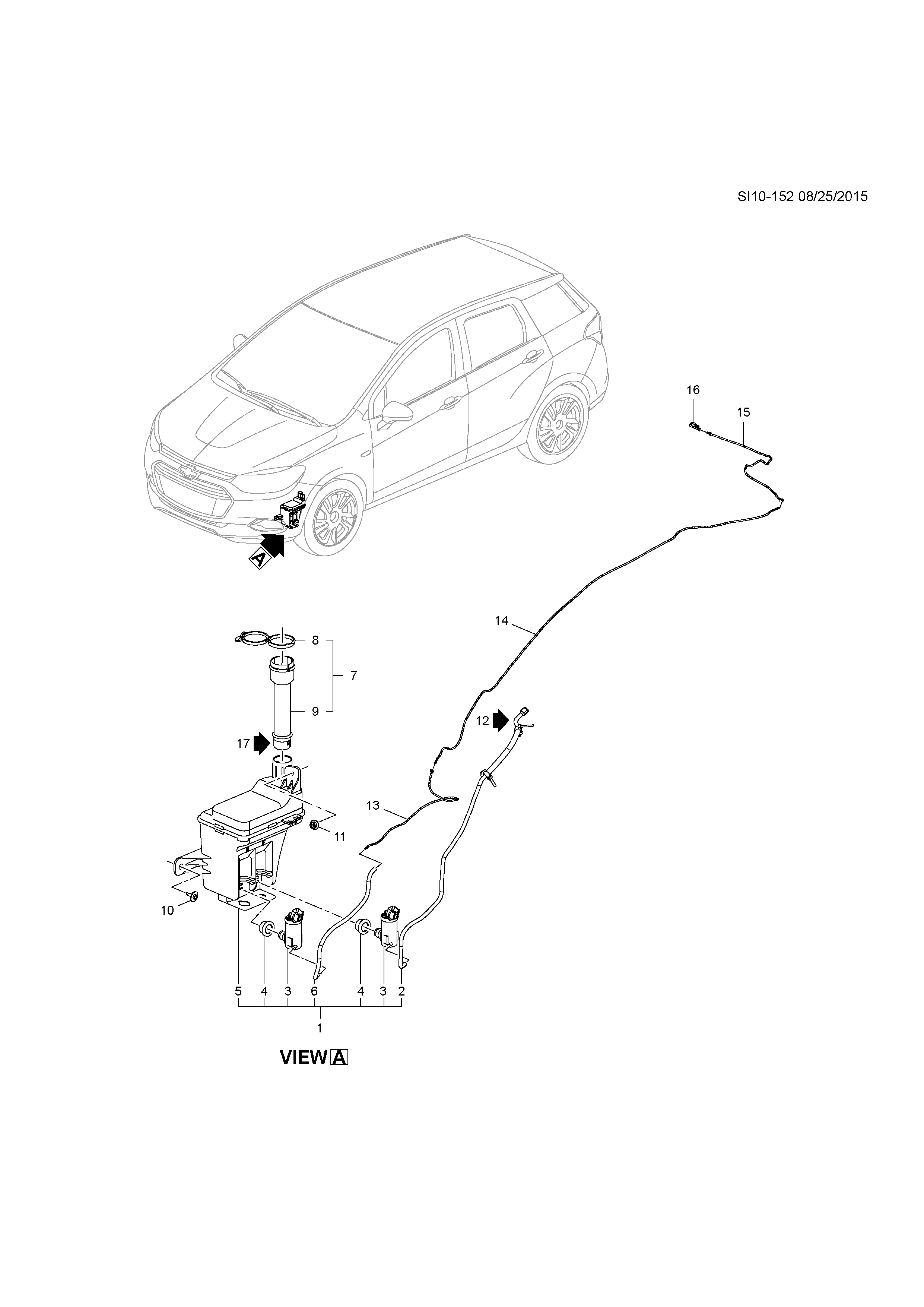 SI10-152 08/25/2015

A

16

15

14

8

7

9

12

17

13

11

10

5 4 3 6 4 3 2

1

VIEW A