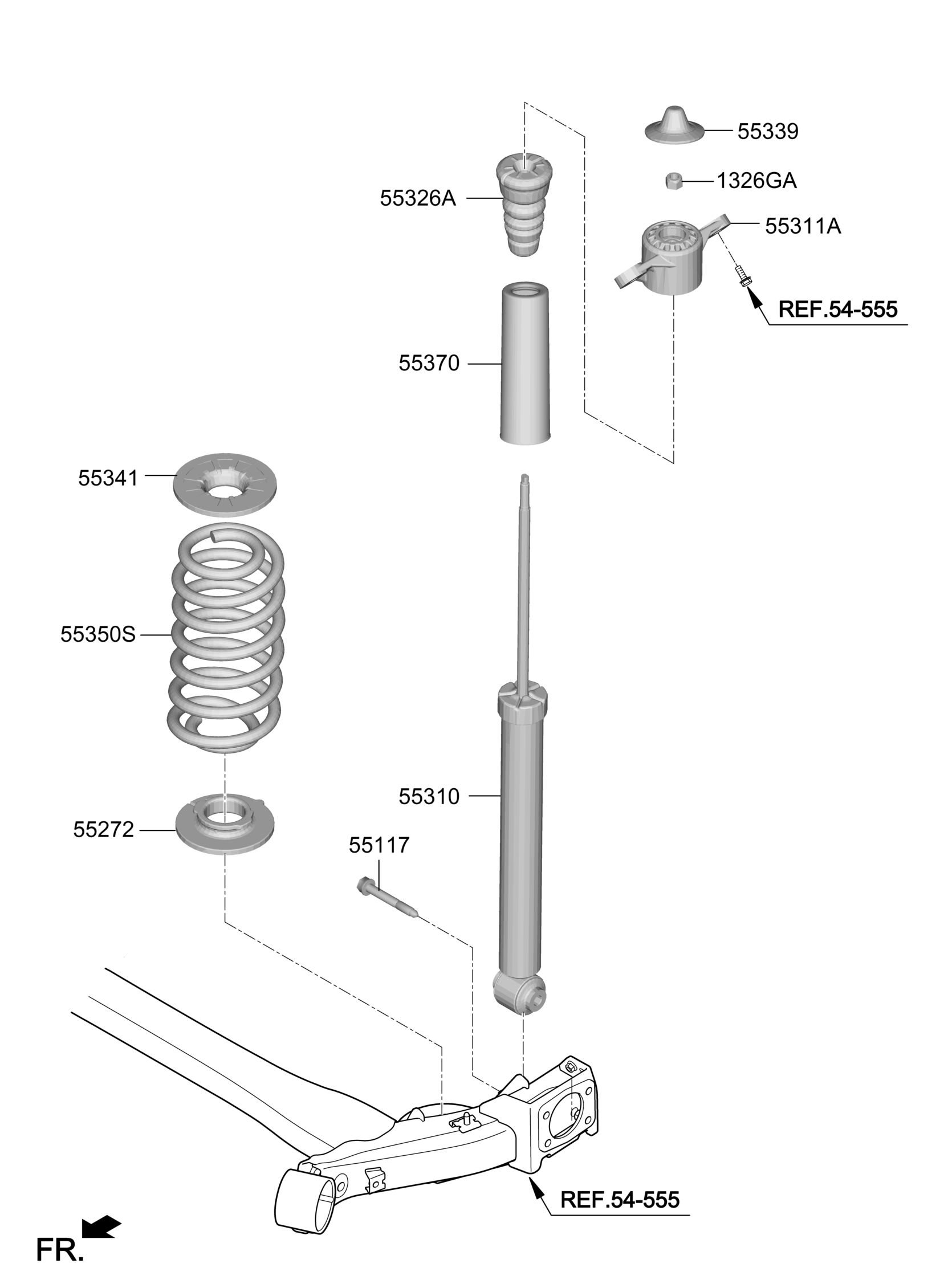 55339
1326GA
55326A
55311A
REF.54-555
55370
55341
55350S
55310
55272
55117
REF.54-555
FR.