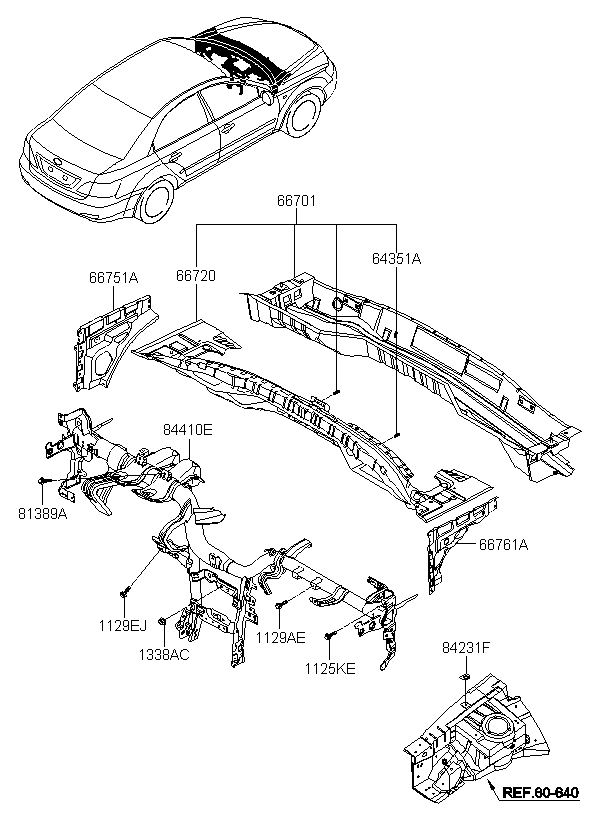 66701
64351A
66751A
66720
84410E
81389A
66761A
1129EJ
1338AC
1129AE
1125KE
84231F
REF.60-640