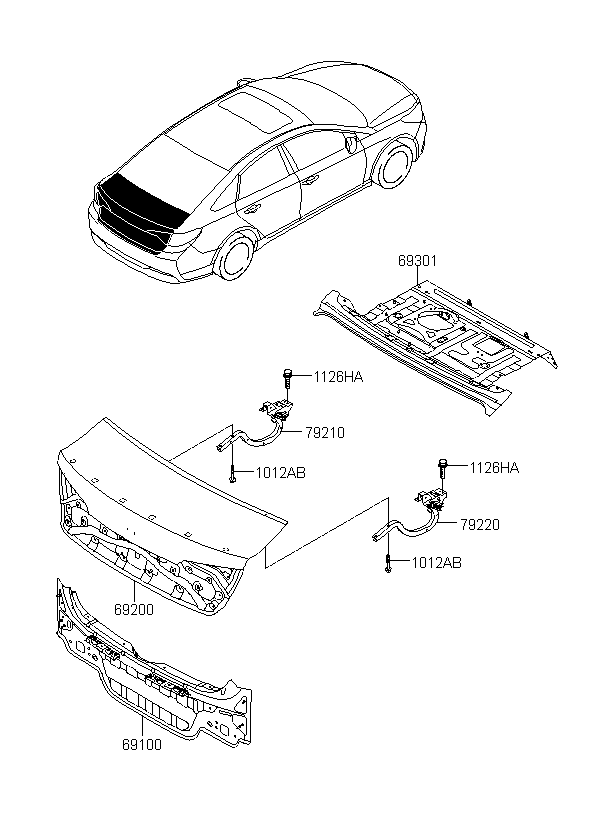 69301

1126HA

79210

1012AB

1126HA

79220

1012AB

69200

69100