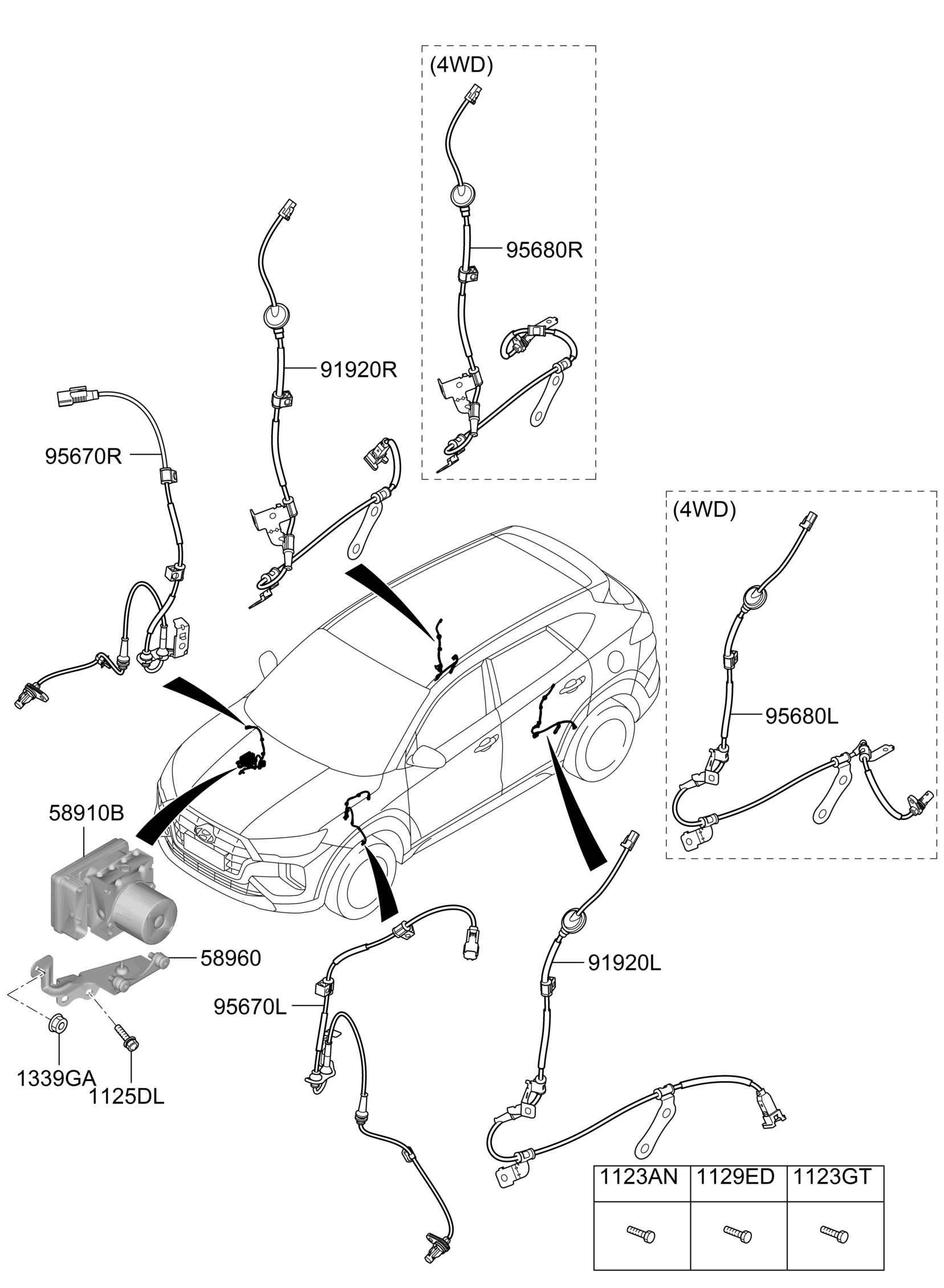 (4WD)

95680R

91920R

95670R

(4WD)

95680L

58910B

58960

95670L

91920L

1339GA

1125DL

| 1123AN | 1129ED | 1123GT |
|---|---|---|
| | | |