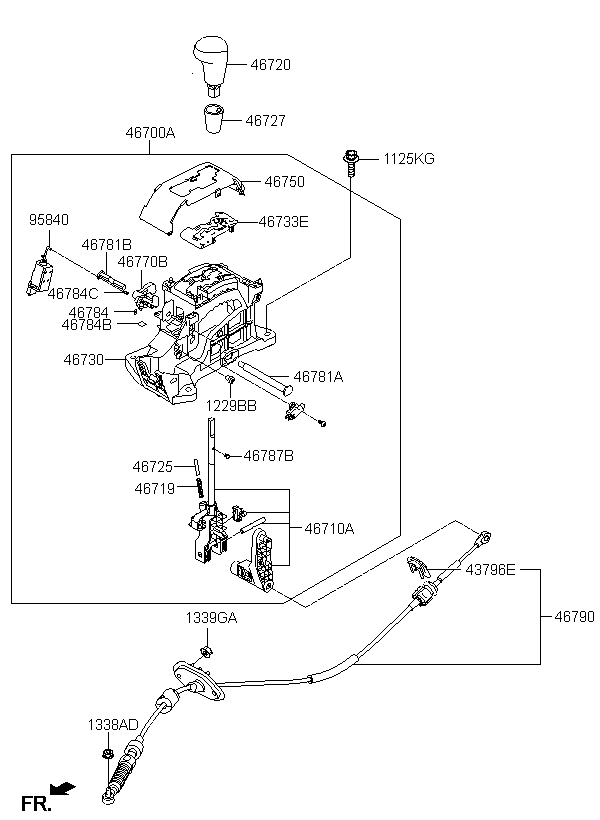 46720
46727
46700A
1125KG
46750
46733E
95840
46781B
46770B
46784C
46784
46784B
46730
46781A
1229BB
46787B
46725
46719
46710A
43796E
46790
1339GA
1338AD
FR.