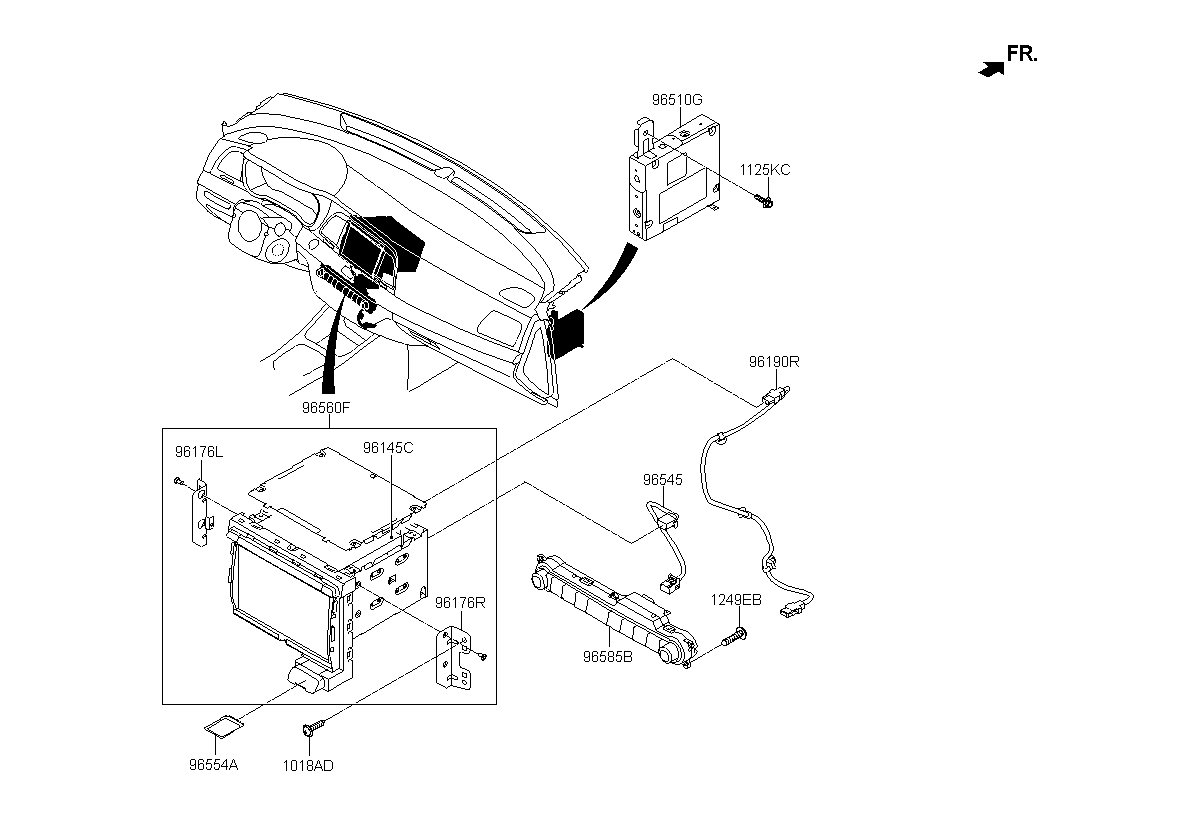 FR.

96510G

1125KC

96190R

96560F

96176L

96145C

96545

96176R

1249EB

96585B

96554A

1018AD